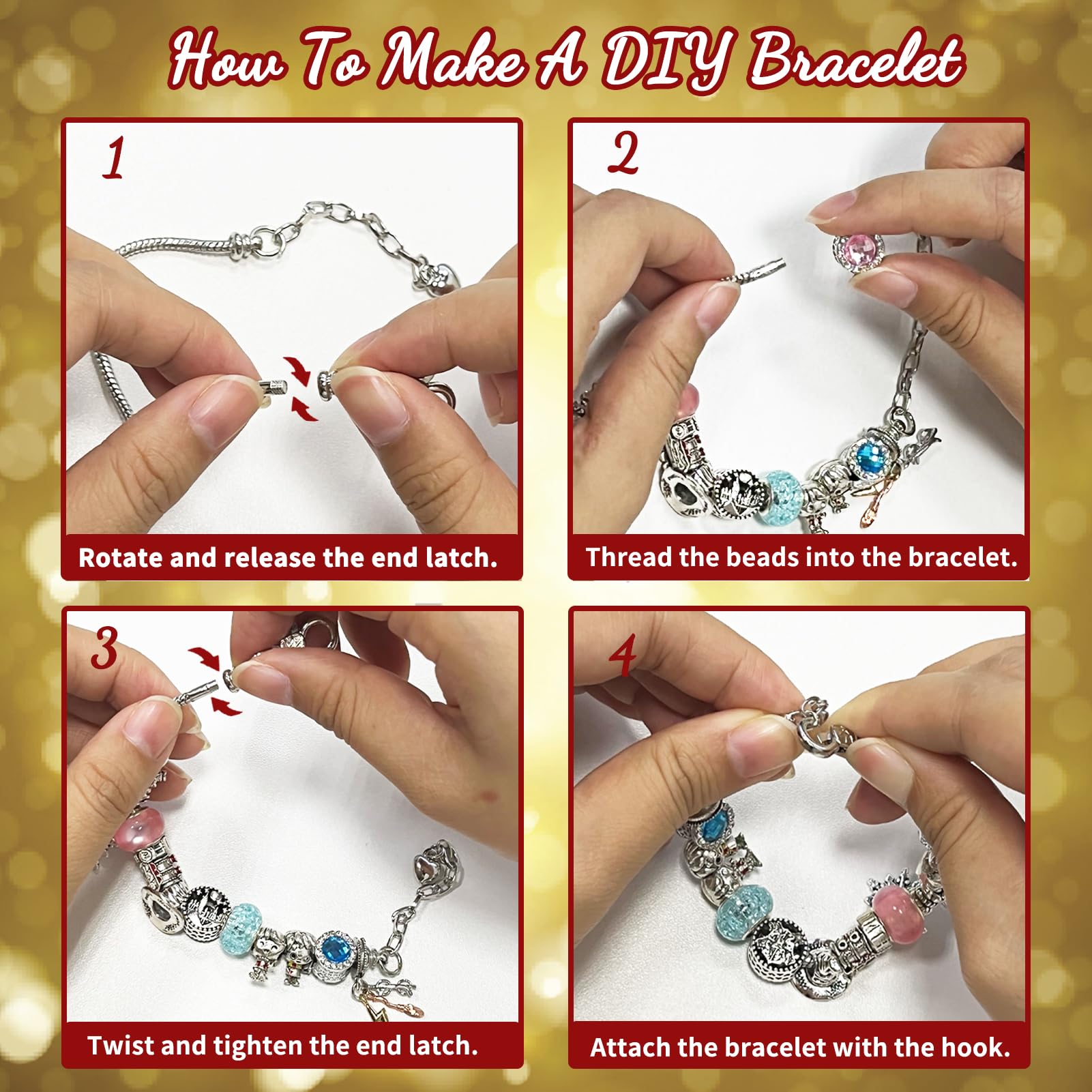 How To Make A DIY Bracelet

1

Rotate and release the end latch.

2

Thread the beads into the bracelet.

3

Twist and tighten the end latch.

4

Attach the bracelet with the hook.