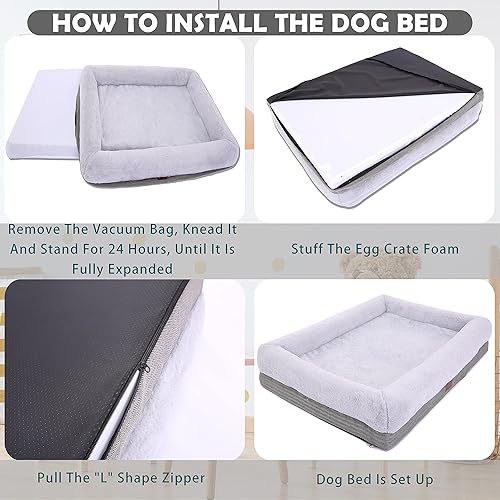 HOW TO INSTALL THE DOG BED

Remove The Vacuum Bag, Knead It And Stand For 24 Hours, Until It Is Fully Expanded

Stuff The Egg Crate Foam

Pull The "L" Shape Zipper

Dog Bed Is Set Up