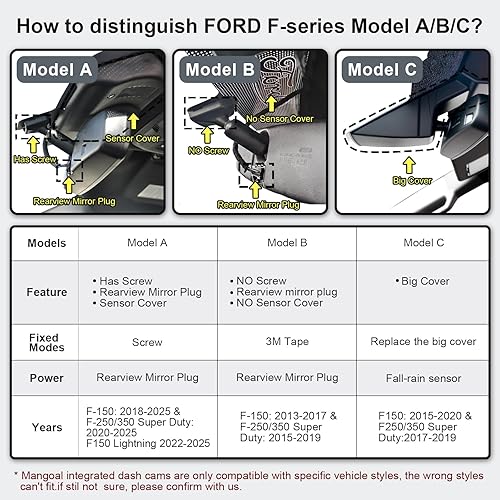 How to distinguish FORD F-series Model A/B/C?

Model A
Sensor Cover
Has Screw
Rearview Mirror Plug

Model B
No Sensor Cover
NO Screw
Rearview Mirror Plug

Model C
Big Cover

| Models | Model A | Model B | Model C |
|---|---|---|---|
| Feature | • Has Screw • Rearview Mirror Plug • Sensor Cover | • NO Screw • Rearview mirror plug • NO Sensor Cover | • Big Cover |
| Fixed Modes | Screw | 3M Tape | Replace the big cover |
| Power | Rearview Mirror Plug | Rearview Mirror Plug | Fall-rain sensor |
| Years | F-150: 2018-2025 & F-250/350 Super Duty: 2020-2025 F150 Lightning 2022-2025 | F-150: 2013-2017 & F-250/350 Super Duty: 2015-2019 | F150: 2015-2020 & F250/350 Super Duty:2017-2019 |

* Mangoal integrated dash cams are only compatible with specific vehicle styles, the wrong styles can't fit.if stil not sure, please confirm with us.