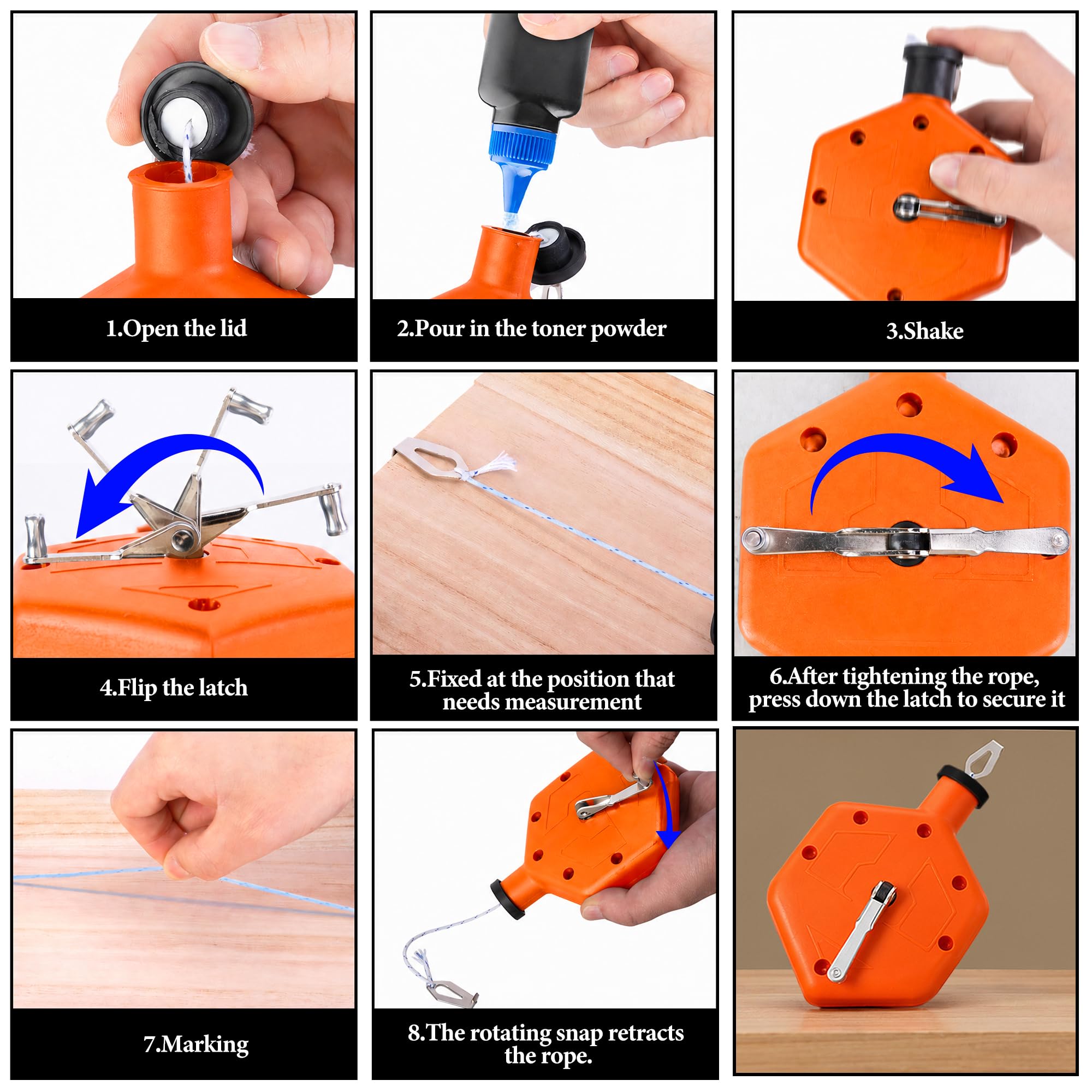 1.Open the lid

2.Pour in the toner powder

3.Shake

4.Flip the latch

5.Fixed at the position that needs measurement

6.After tightening the rope, press down the latch to secure it

7.Marking

8.The rotating snap retracts the rope.