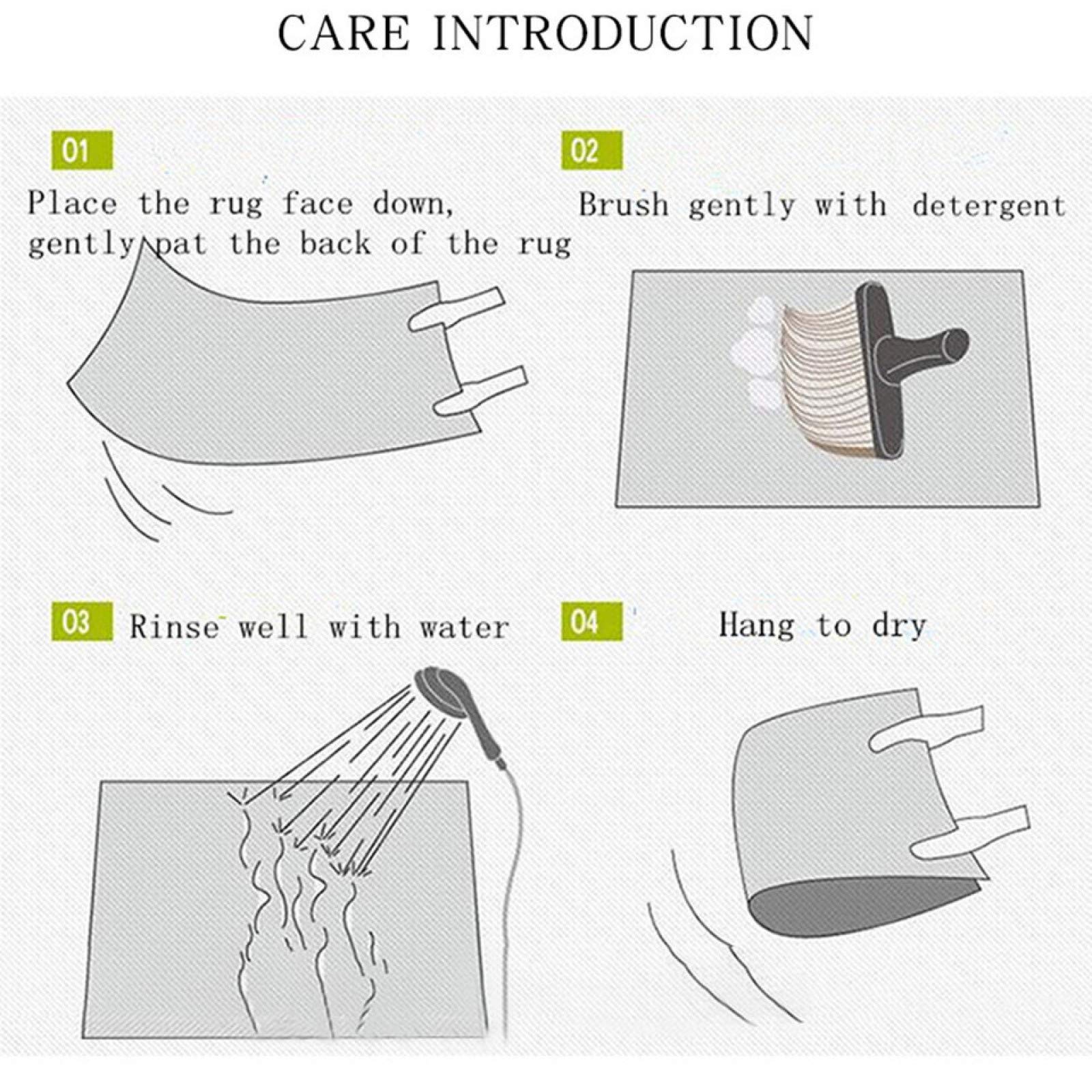 CARE INTRODUCTION

01

Place the rug face down, gently pat the back of the rug

02

Brush gently with detergent

03 Rinse well with water

04 Hang to dry