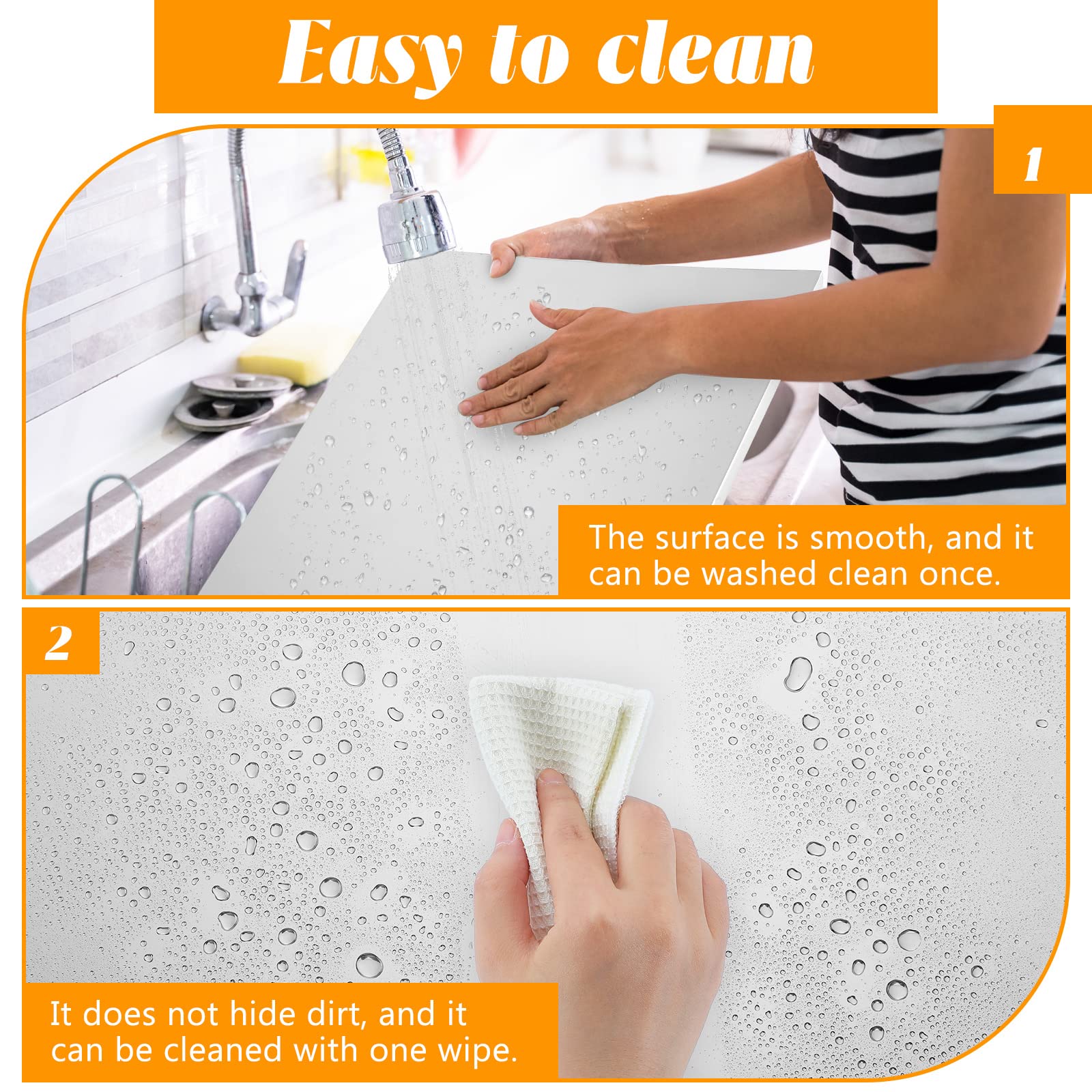 Easy to clean

1

The surface is smooth, and it can be washed clean once.

2

It does not hide dirt, and it can be cleaned with one wipe.