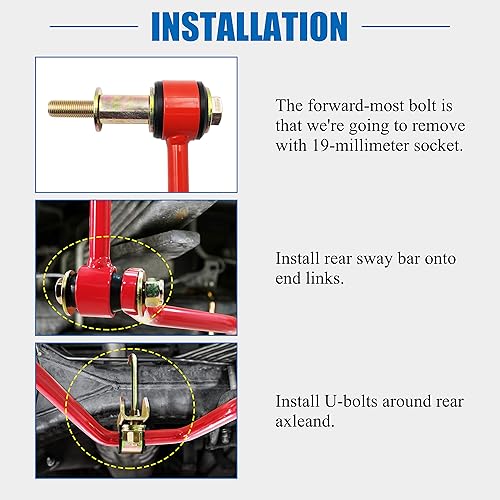 INSTALLATION

The forward-most bolt is that we're going to remove with 19-millimeter socket.

Install rear sway bar onto end links.

Install U-bolts around rear axleand.