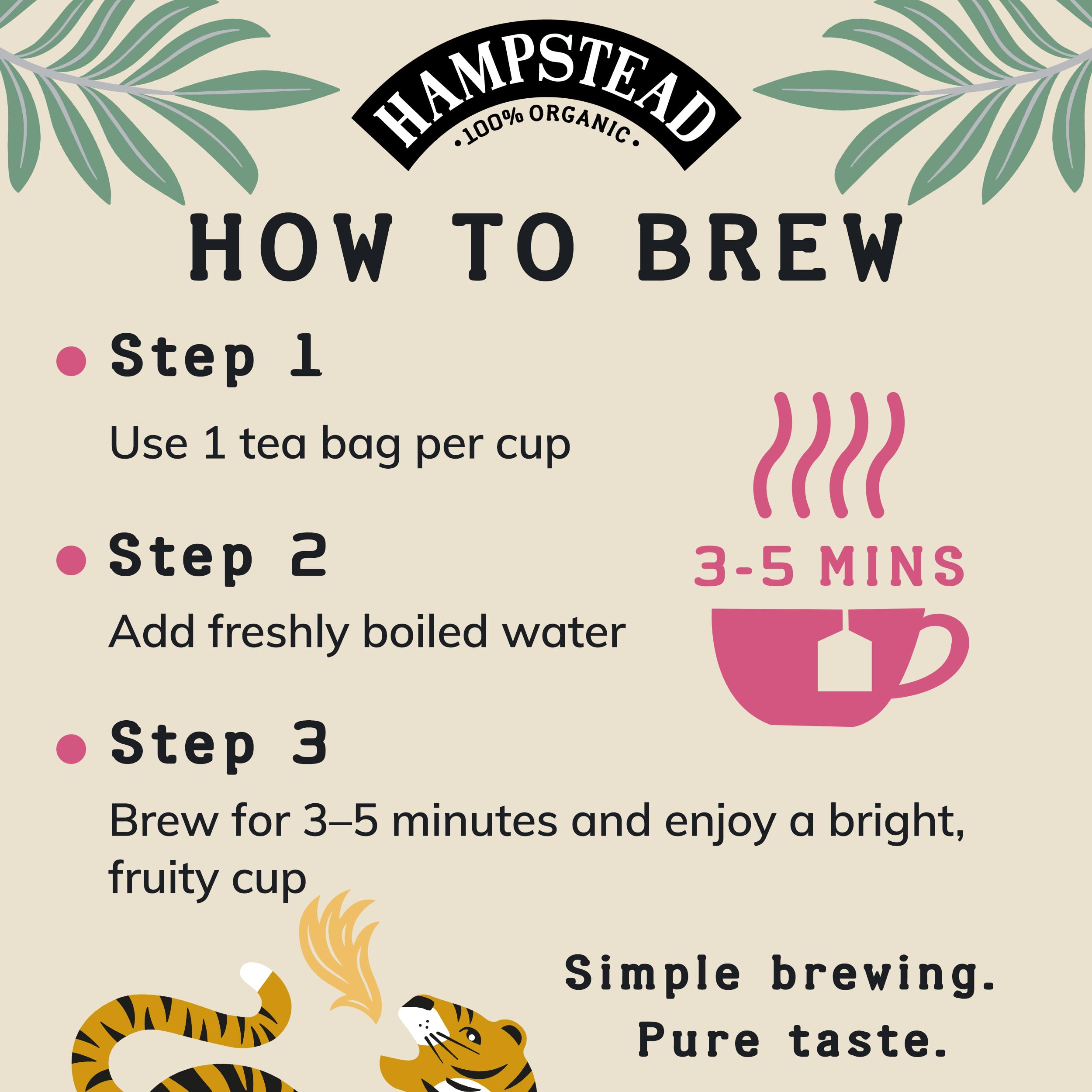 HAMPSTEAD
·100% ORGANIC·

HOW TO BREW

Step 1

Use 1 tea bag per cup

Step 2

Add freshly boiled water

3-5 MINS

Step 3

Brew for 3–5 minutes and enjoy a bright, fruity cup

Simple brewing.
Pure taste.