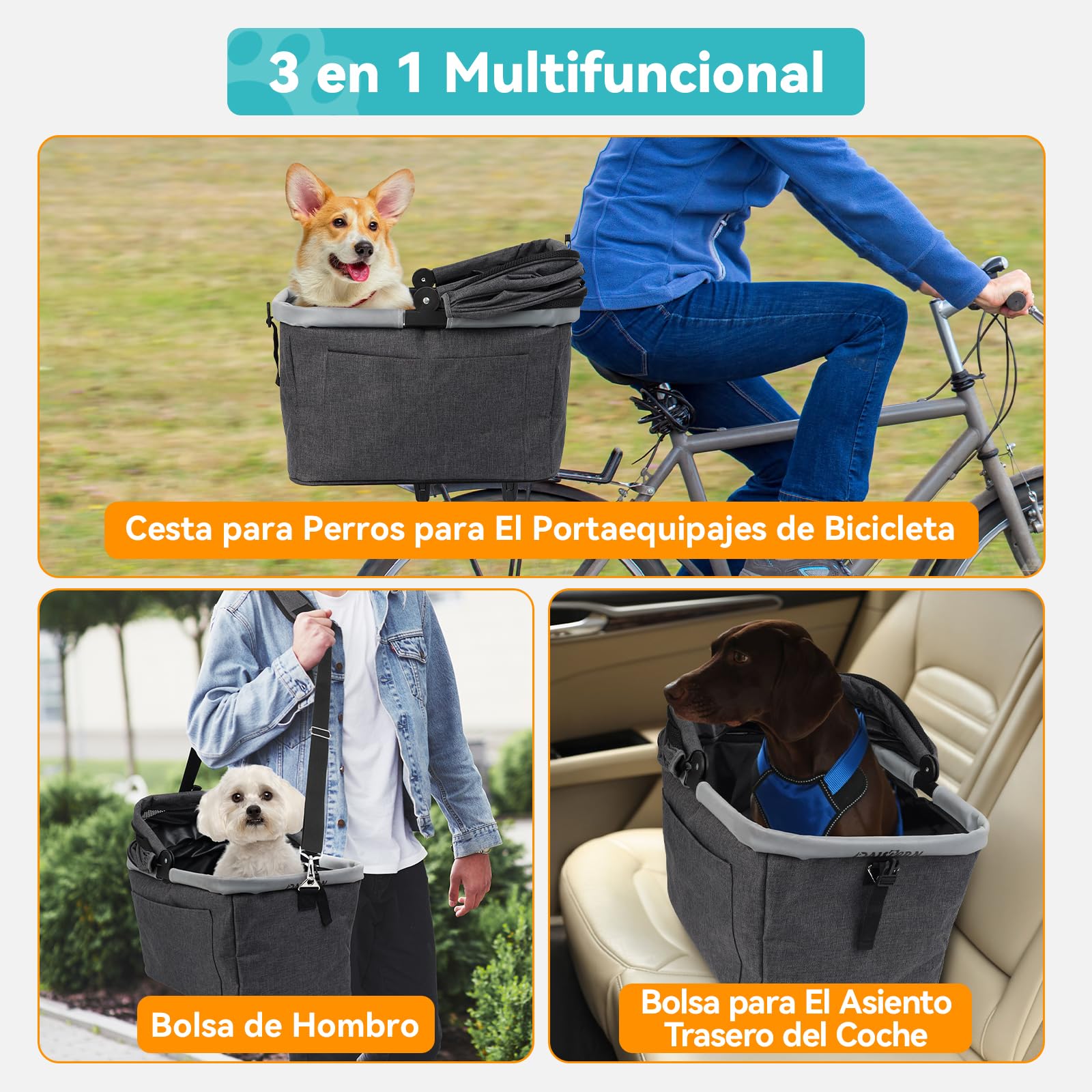 3 en 1 Multifuncional

Cesta para Perros para El Portaequipajes de Bicicleta

Bolsa de Hombro

Bolsa para El Asiento Trasero del Coche