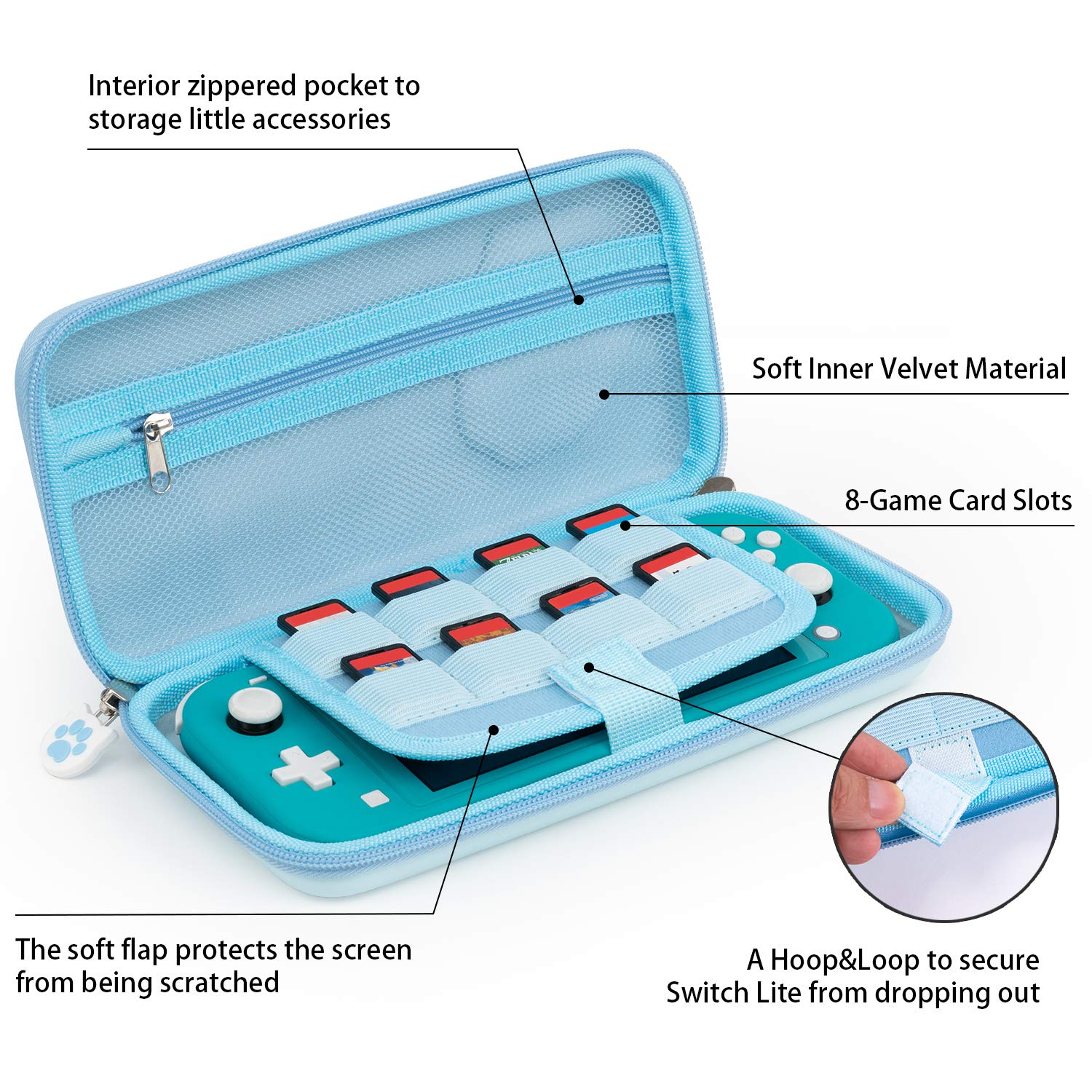 Interior zippered pocket to storage little accessories

Soft Inner Velvet Material

8-Game Card Slots

The soft flap protects the screen from being scratched

A Hoop&Loop to secure Switch Lite from dropping out