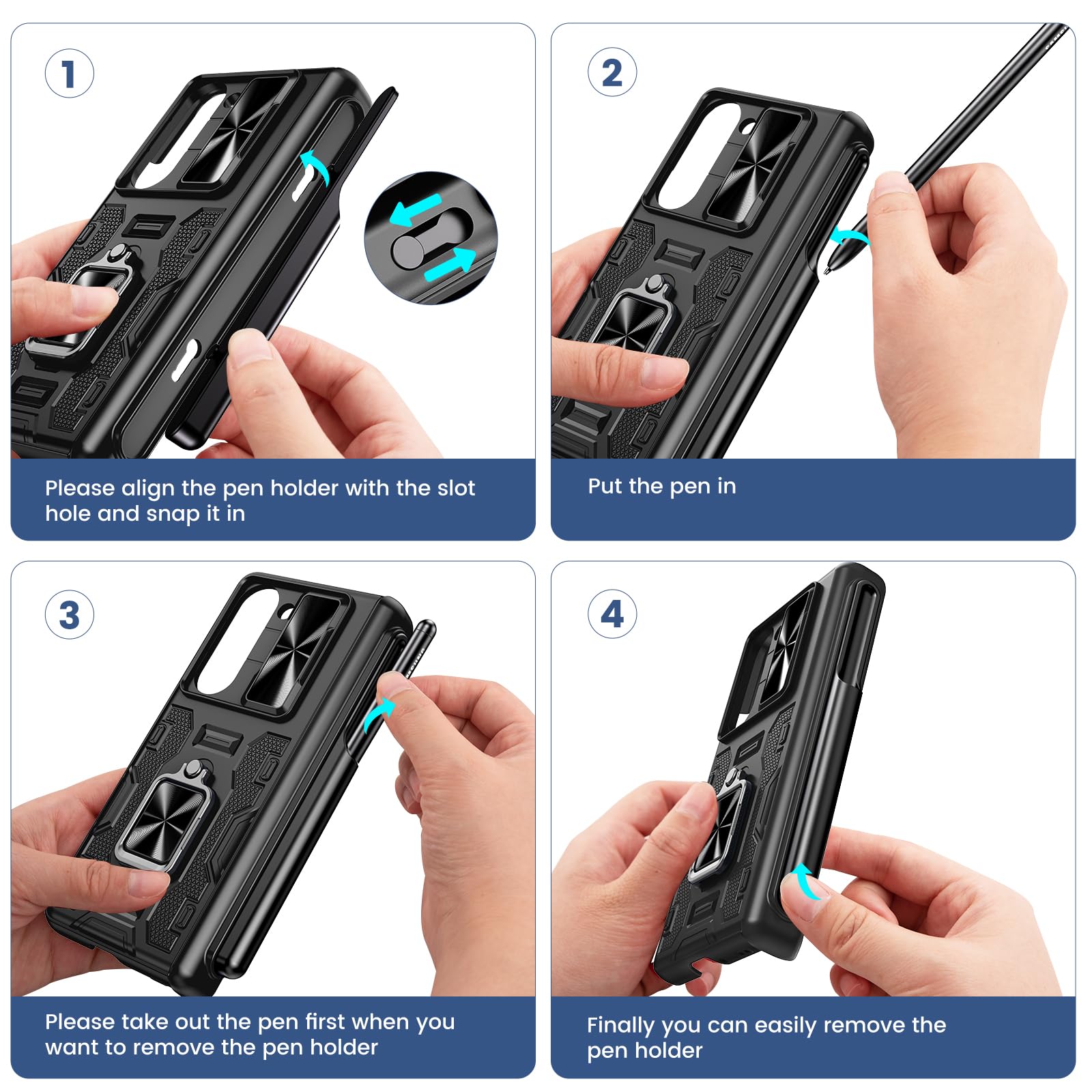 1

Please align the pen holder with the slot hole and snap it in

2

Put the pen in

3

Please take out the pen first when you want to remove the pen holder

4

Finally you can easily remove the pen holder