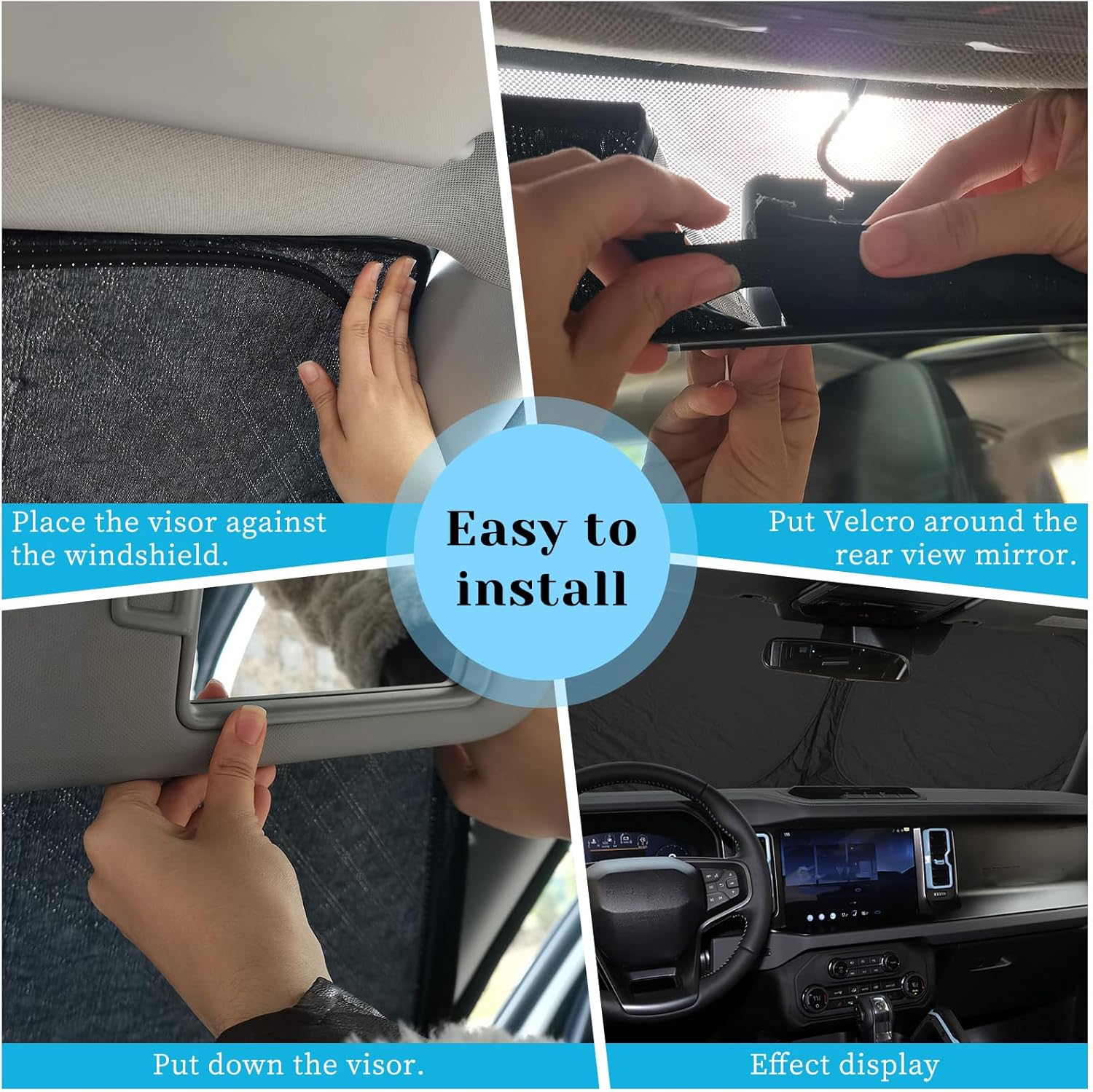 Place the visor against the windshield.

Easy to install

Put Velcro around the rear view mirror.

Put down the visor.

Effect display