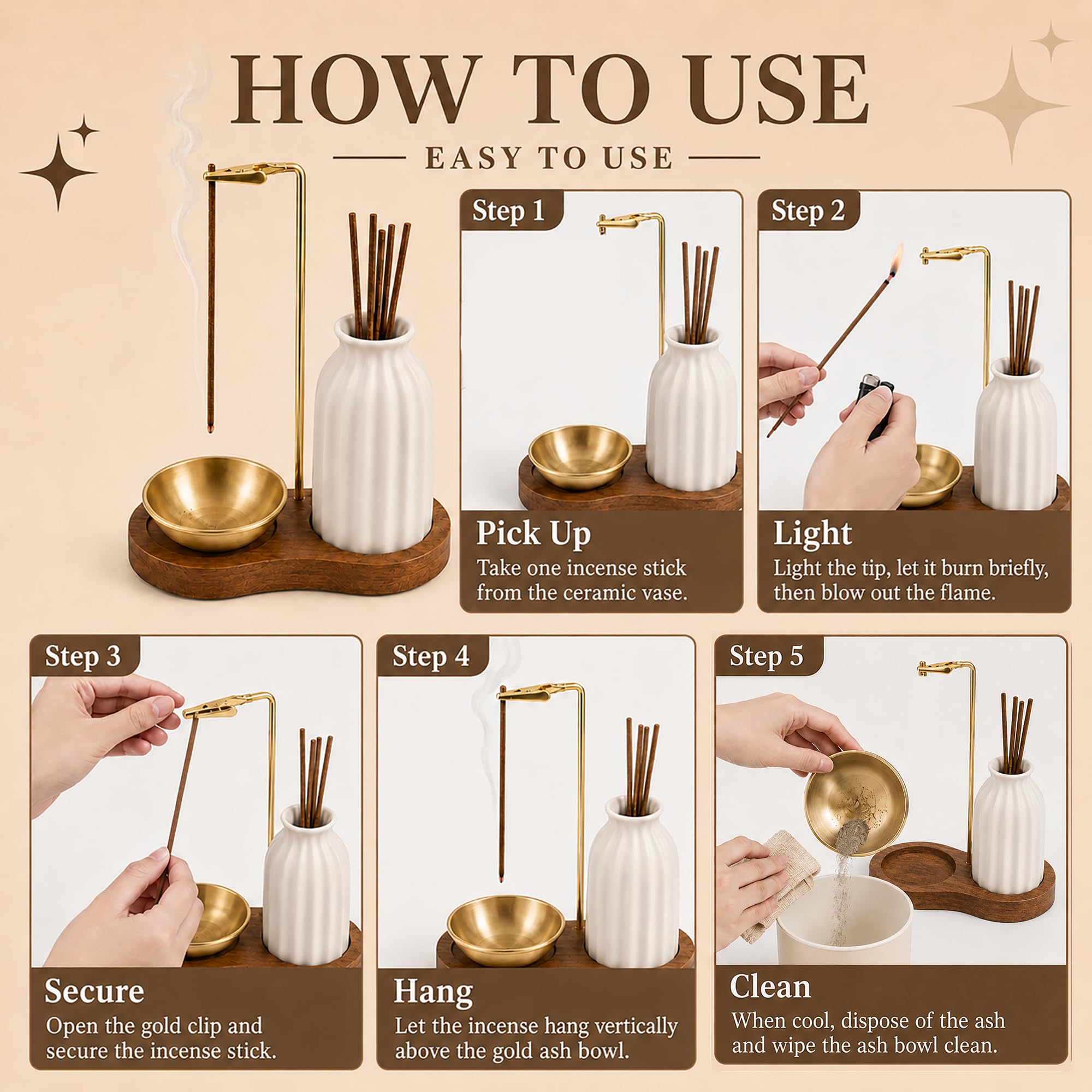 HOW TO USE

EASY TO USE

Step 1

Pick Up
Take one incense stick from the ceramic vase.

Step 2

Light
Light the tip, let it burn briefly, then blow out the flame.

Step 3

Secure
Open the gold clip and secure the incense stick.

Step 4

Hang
Let the incense hang vertically above the gold ash bowl.

Step 5

Clean
When cool, dispose of the ash and wipe the ash bowl clean.