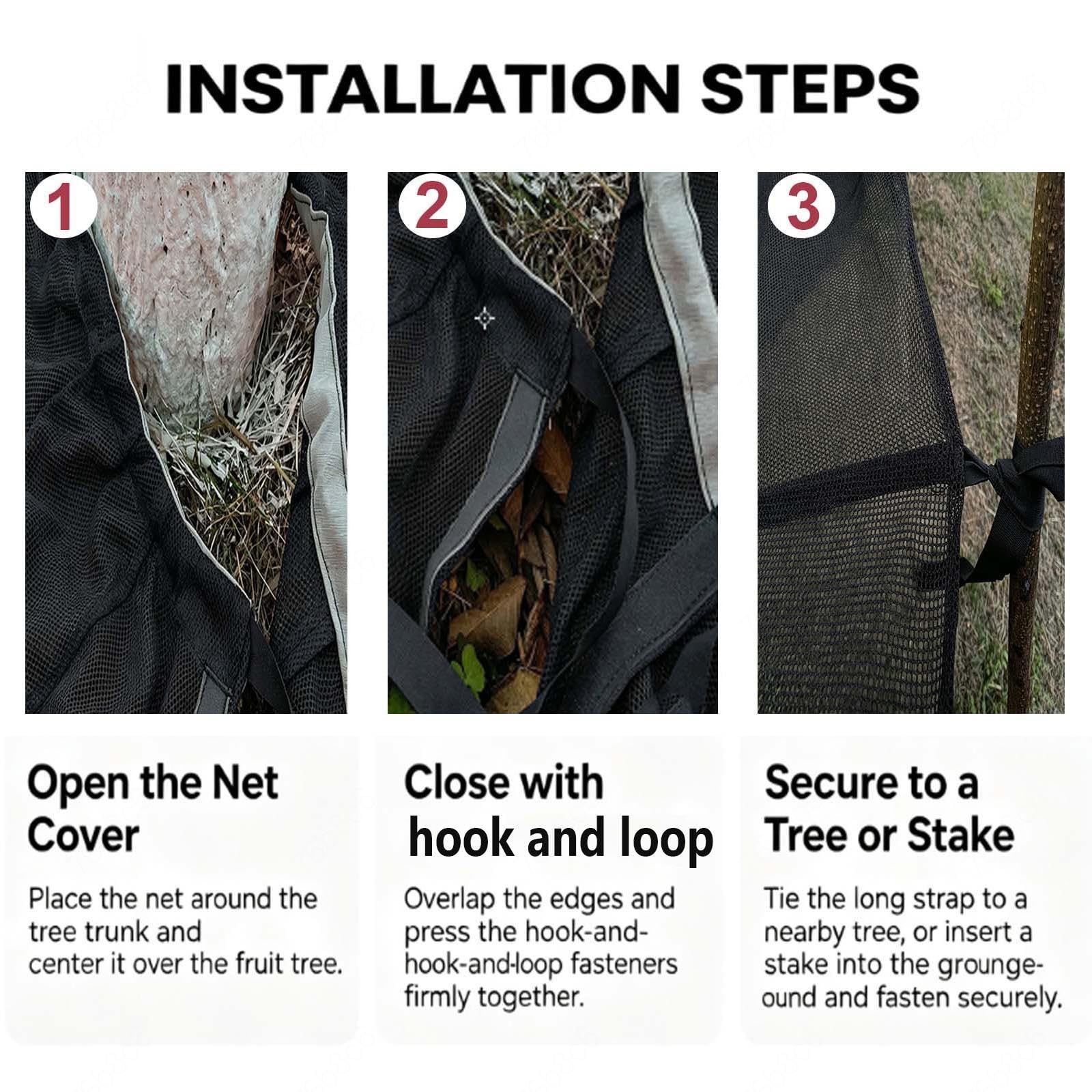 INSTALLATION STEPS

1

2

3

Open the Net Cover

Place the net around the tree trunk and center it over the fruit tree.

Close with hook and loop

Overlap the edges and press the hook-and-hook-and-loop fasteners firmly together.

Secure to a Tree or Stake

Tie the long strap to a nearby tree, or insert a stake into the grounge-ound and fasten securely.