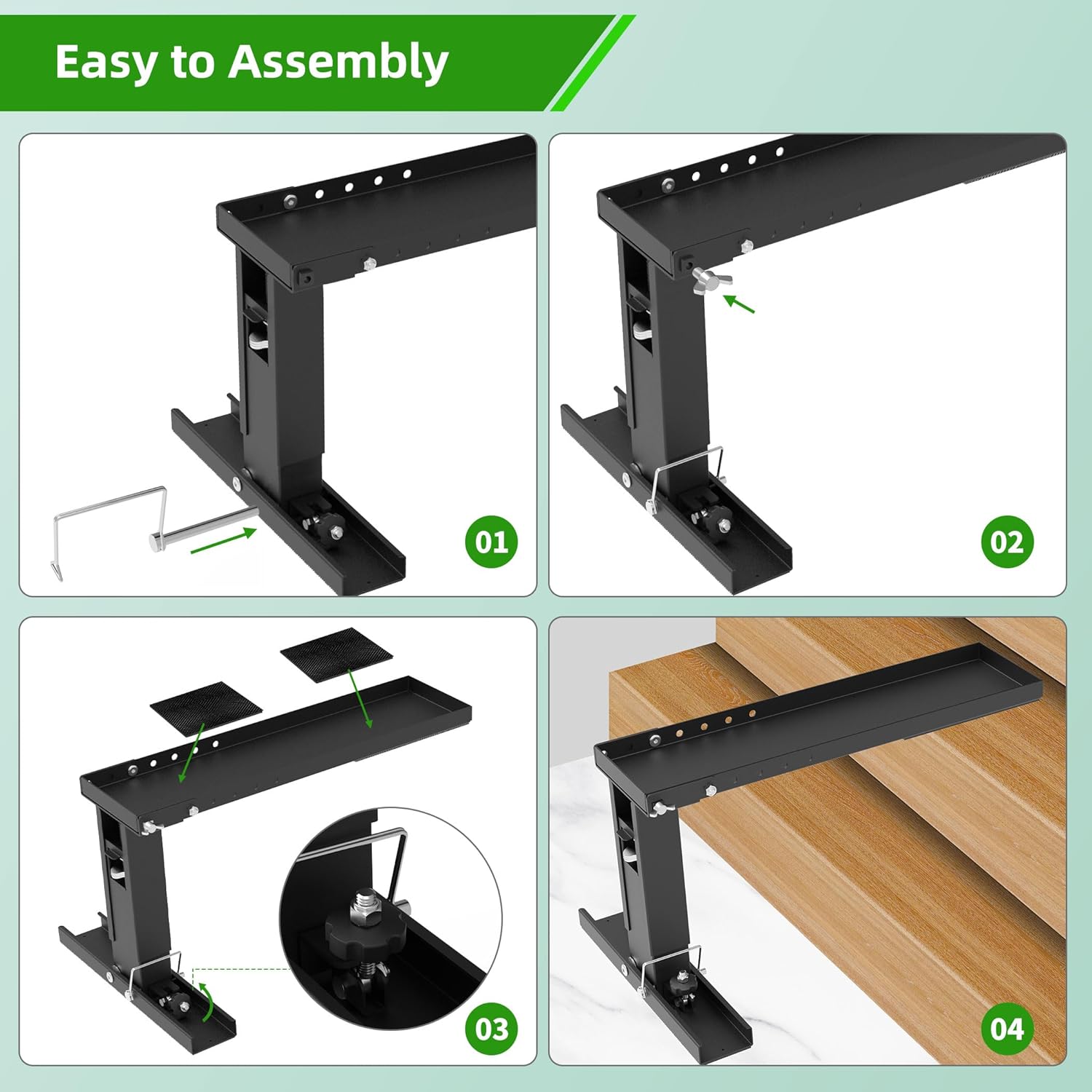 Easy to Assembly

01

02

03

04