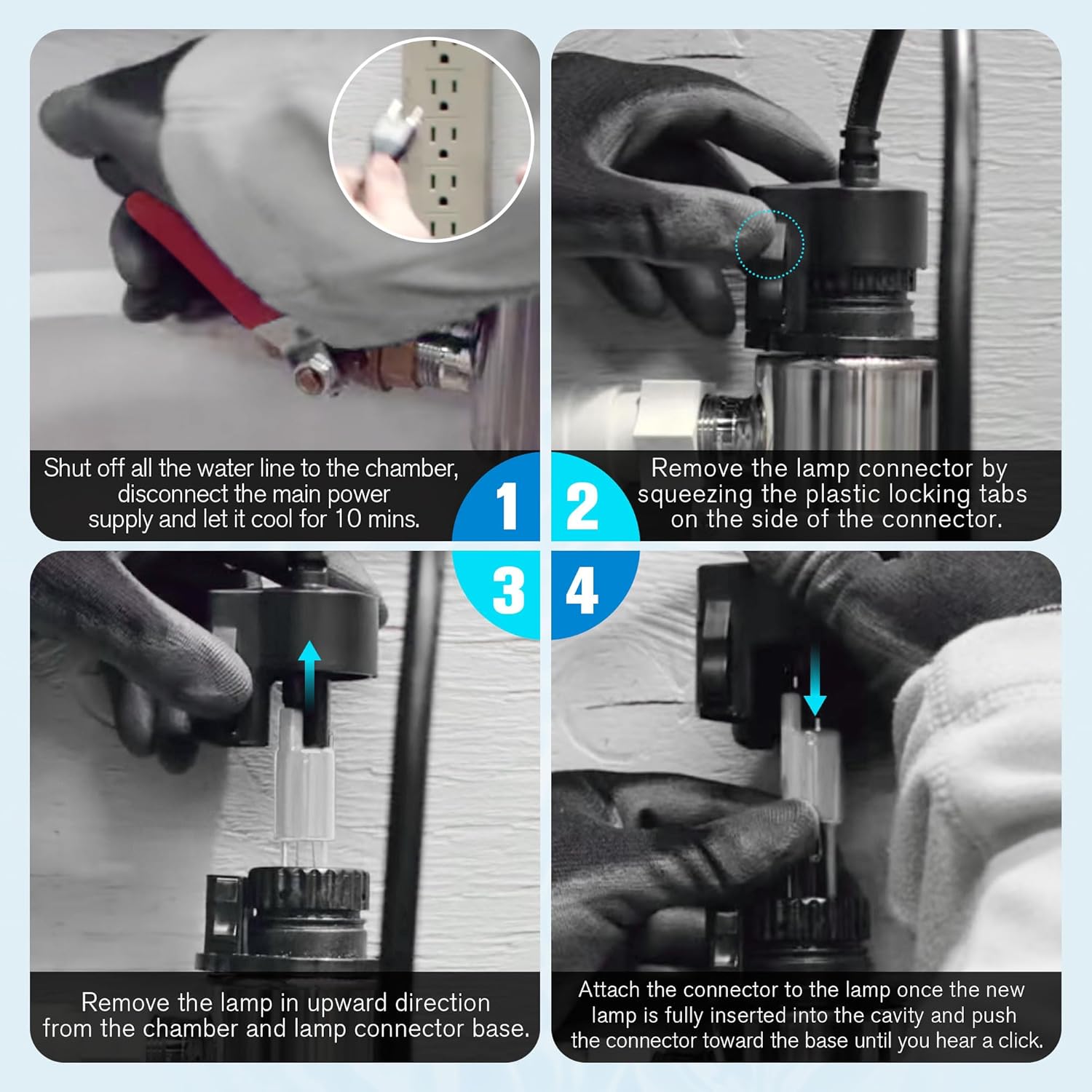 Shut off all the water line to the chamber, disconnect the main power supply and let it cool for 10 mins.

1

2

Remove the lamp connector by squeezing the plastic locking tabs on the side of the connector.

3

4

Remove the lamp in upward direction from the chamber and lamp connector base.

Attach the connector to the lamp once the new lamp is fully inserted into the cavity and push the connector toward the base until you hear a click.