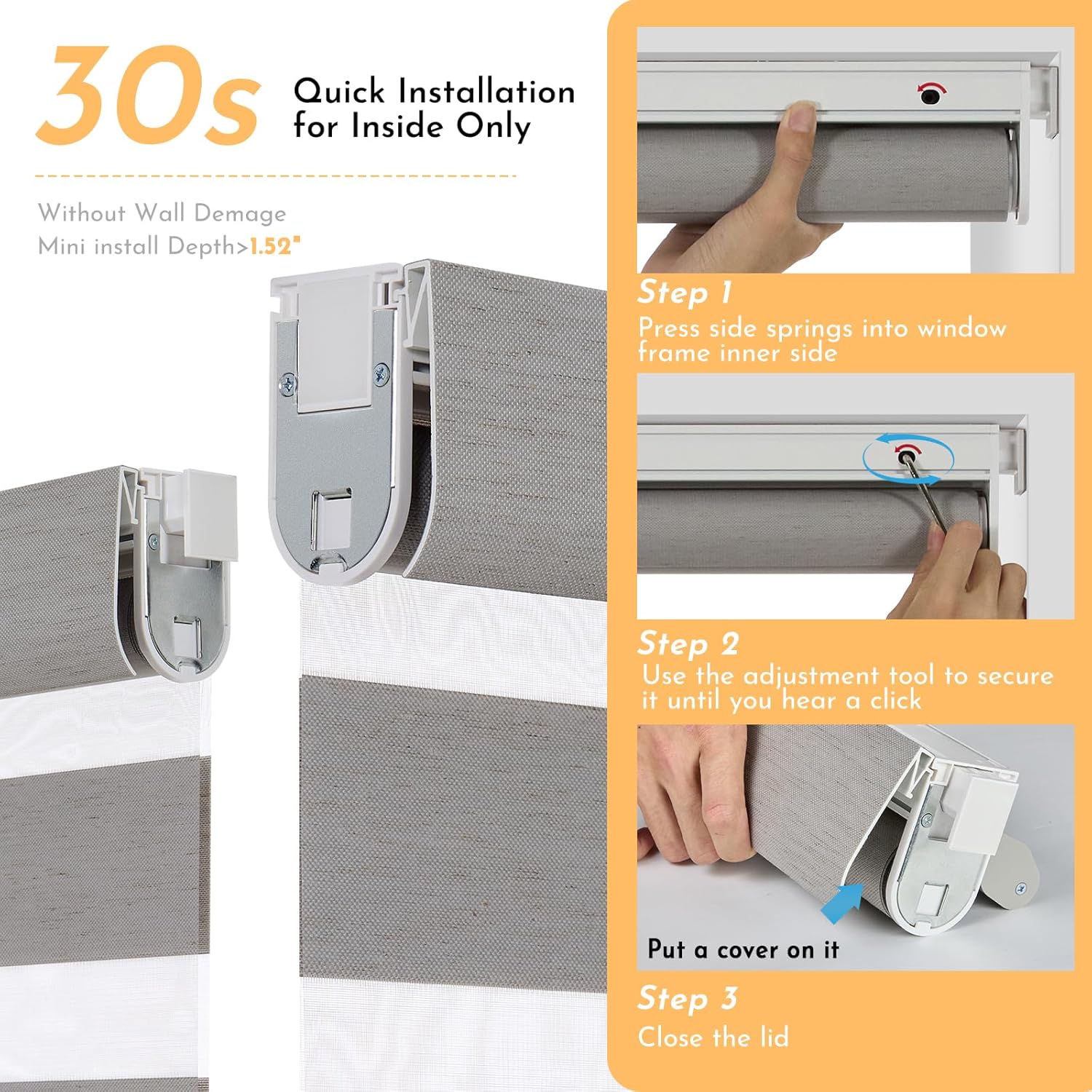 30s Quick Installation for Inside Only

Without Wall Demage
Mini install Depth>1.52"

Step 1
Press side springs into window frame inner side

Step 2
Use the adjustment tool to secure it until you hear a click

Put a cover on it

Step 3
Close the lid