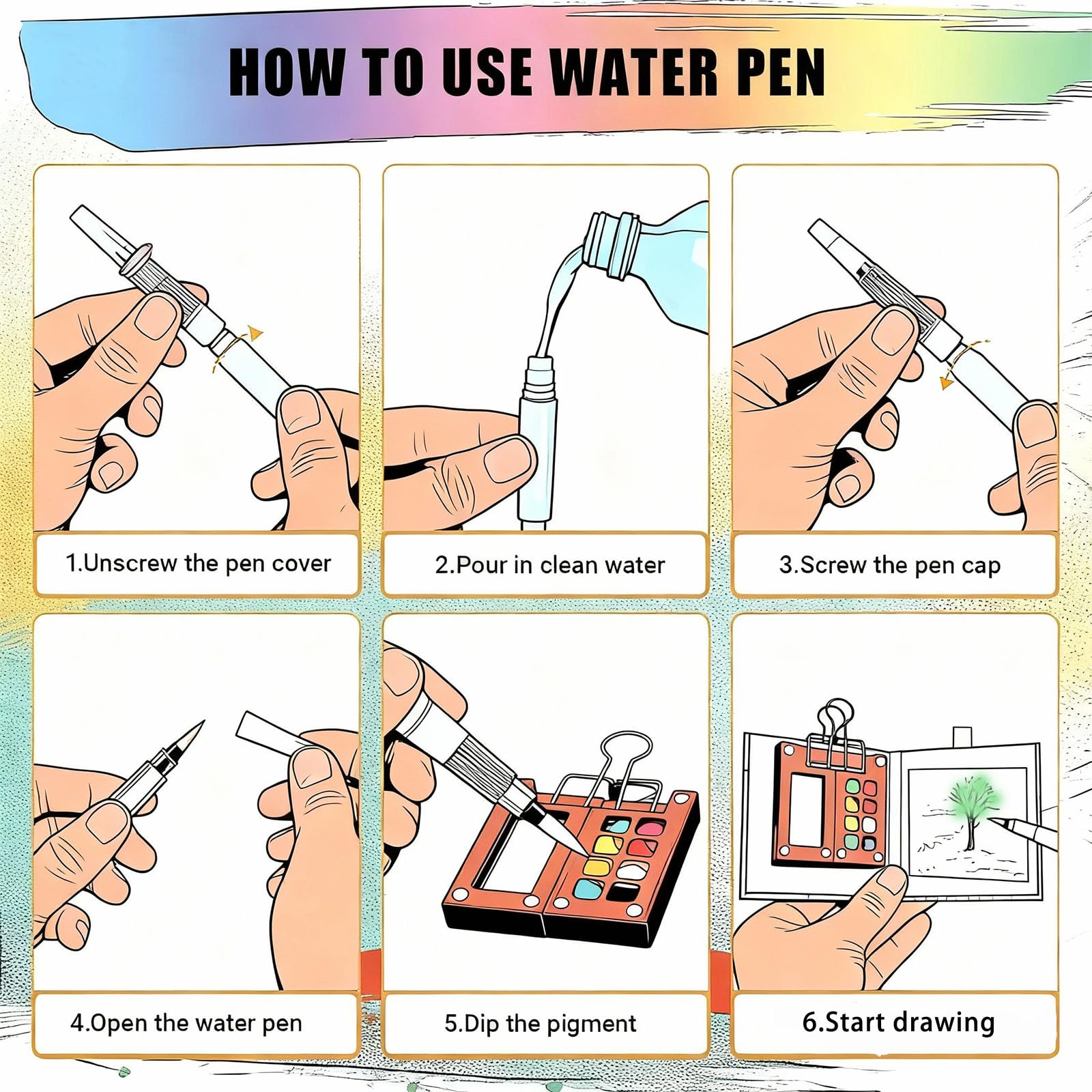 HOW TO USE WATER PEN

1.Unscrew the pen cover

2.Pour in clean water

3.Screw the pen cap

4.Open the water pen

5.Dip the pigment

6.Start drawing