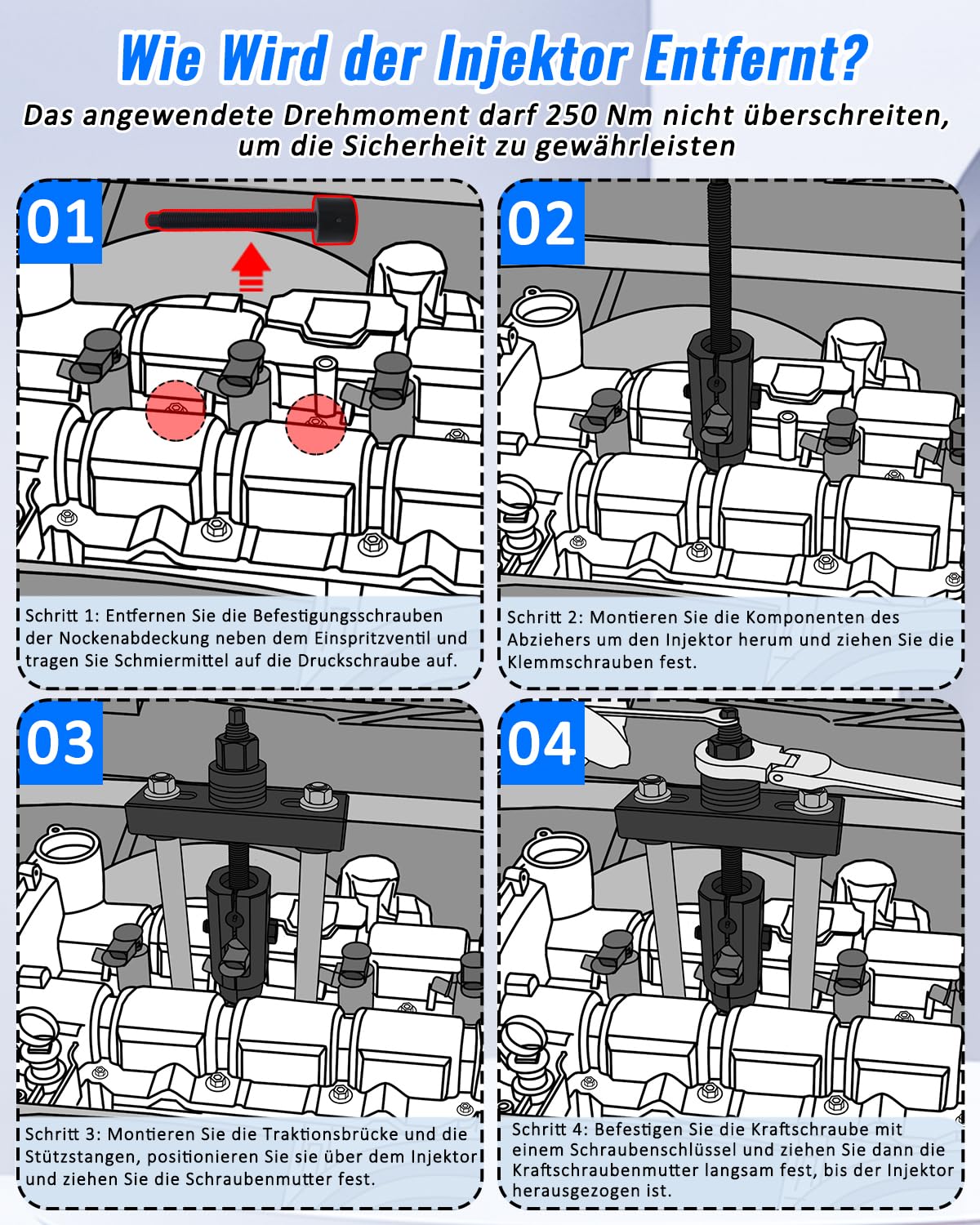 Wie Wird der Injektor Entfernt?

Das angewendete Drehmoment darf 250 Nm nicht überschreiten, um die Sicherheit zu gewährleisten

01

Schritt 1: Entfernen Sie die Befestigungsschrauben der Nockenabdeckung neben dem Einspritzventil und tragen Sie Schmiermittel auf die Druckschraube auf.

02

Schritt 2: Montieren Sie die Komponenten des Abziehers um den Injektor herum und ziehen Sie die Klemmschrauben fest.

03

Schritt 3: Montieren Sie die Traktionsbrücke und die Stützstangen, positionieren Sie sie über dem Injektor und ziehen Sie die Schraubenmutter fest.

04

Schritt 4: Befestigen Sie die Kraftschraube mit einem Schraubenschlüssel und ziehen Sie dann die Kraftschraubenmutter langsam fest, bis der Injektor herausgezogen ist.