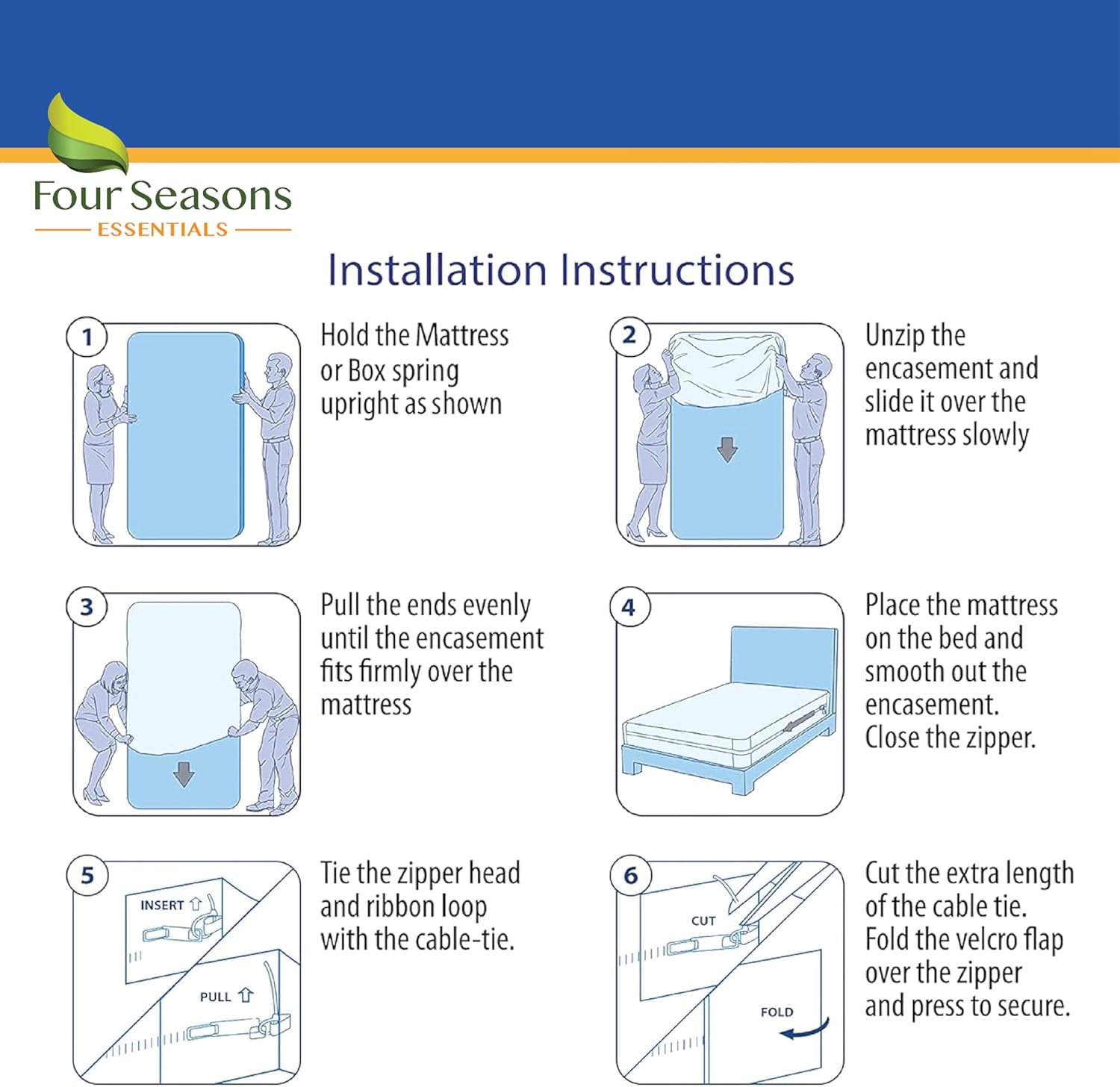 Four Seasons
ESSENTIALS

Installation Instructions

1
Hold the Mattress or Box spring upright as shown

2
Unzip the encasement and slide it over the mattress slowly

3
Pull the ends evenly until the encasement fits firmly over the mattress

4
Place the mattress on the bed and smooth out the encasement. Close the zipper.

5
INSERT
PULL
Tie the zipper head and ribbon loop with the cable-tie.

6
CUT
FOLD
Cut the extra length of the cable tie. Fold the velcro flap over the zipper and press to secure.