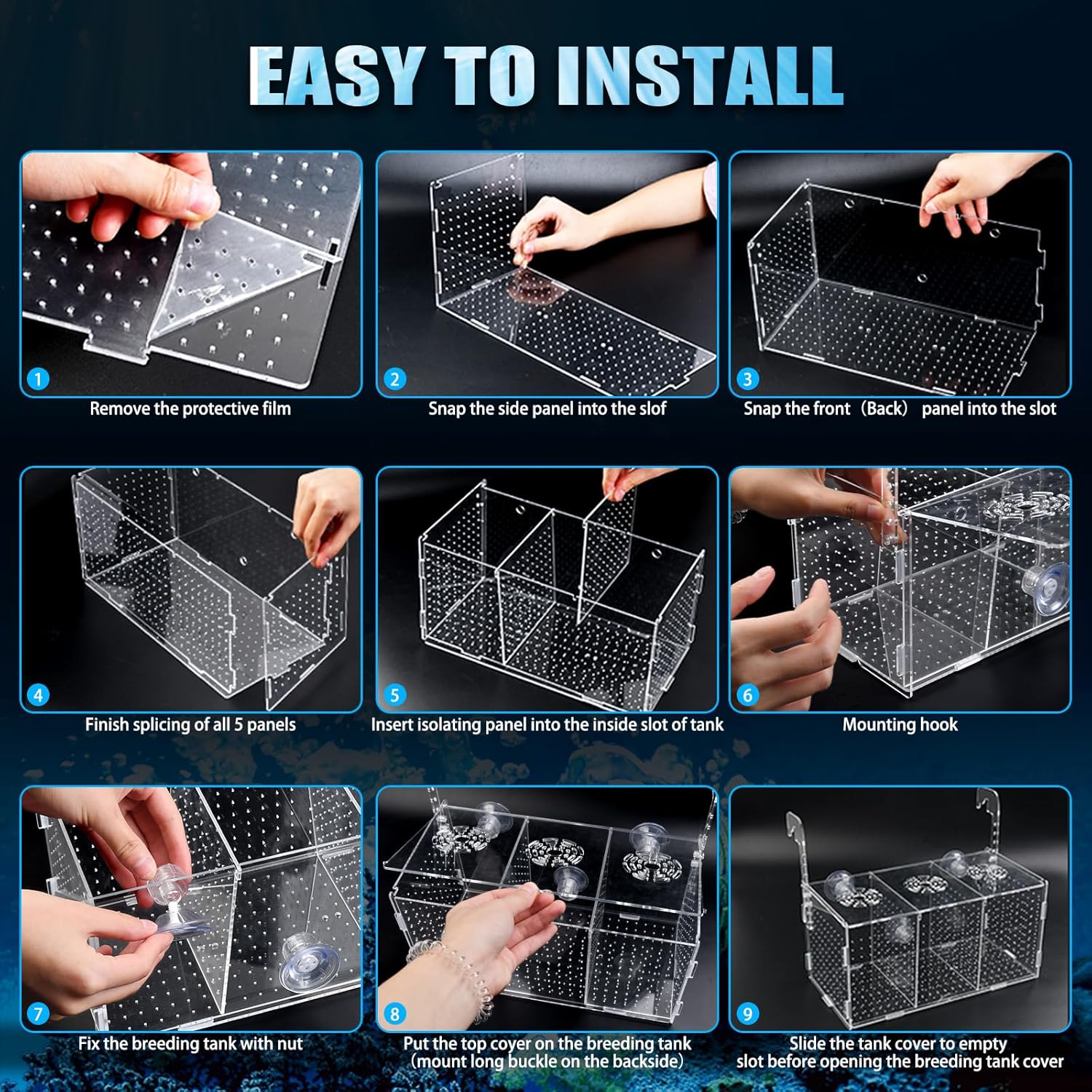 EASY TO INSTALL

1
Remove the protective film

2
Snap the side panel into the slof

3
Snap the front（Back） panel into the slot

4
Finish splicing of all 5 panels

5
Insert isolating panel into the inside slot of tank

6
Mounting hook

7
Fix the breeding tank with nut

8
Put the top coyer on the breeding tank （mount long buckle on the backside）

9
Slide the tank cover to empty slot before opening the breeding tank cover