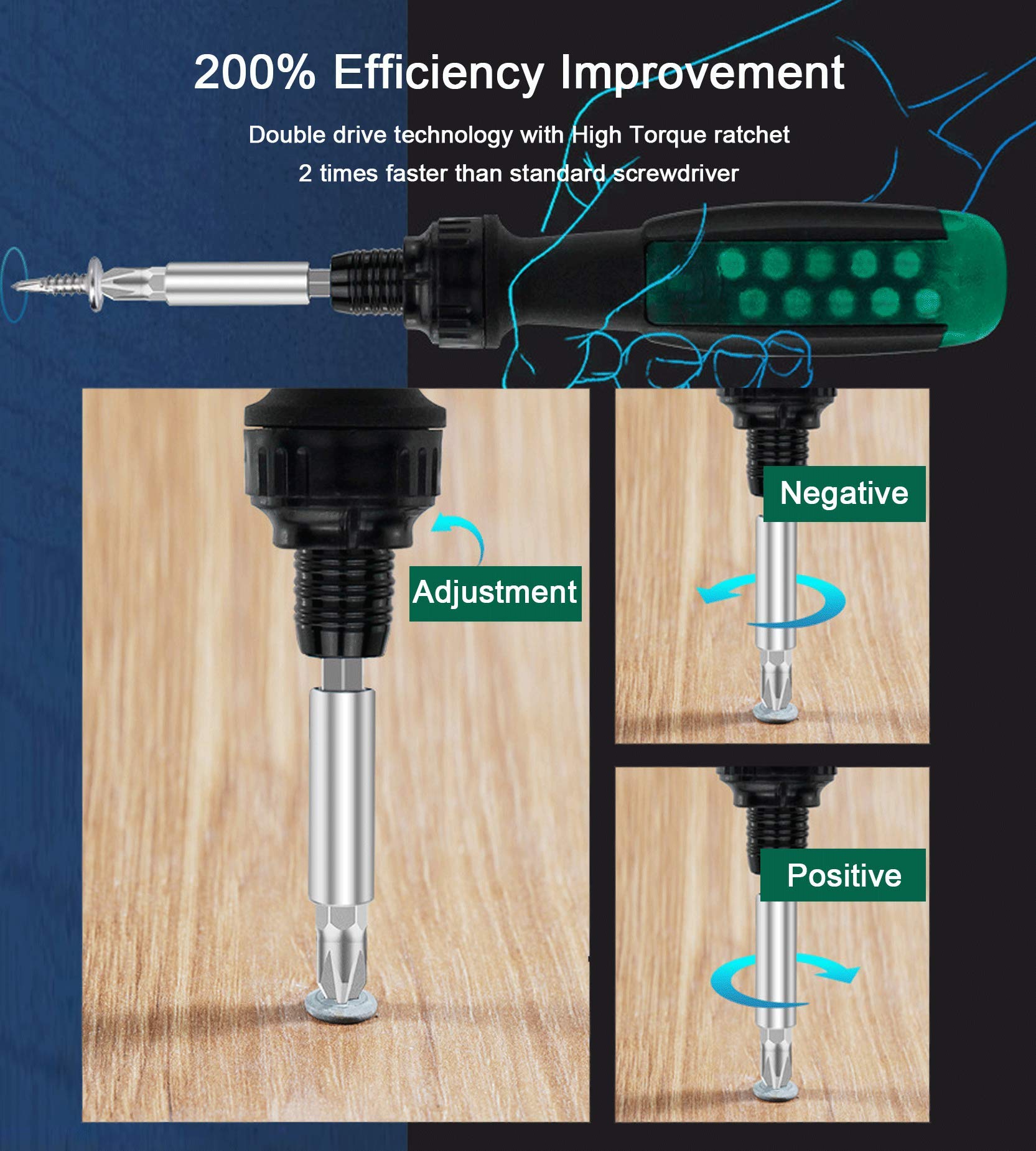 200% Efficiency Improvement

Double drive technology with High Torque ratchet
2 times faster than standard screwdriver

Adjustment

Negative

Positive