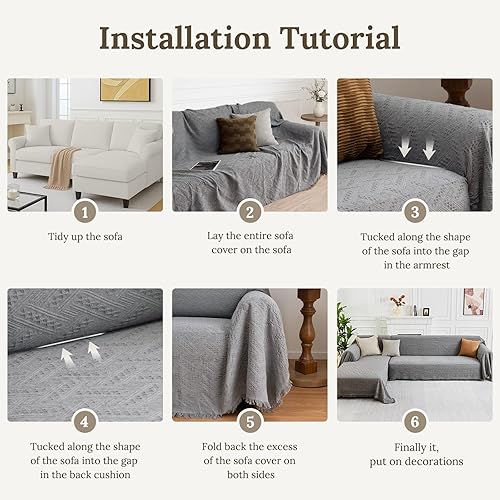 Installation Tutorial

1
Tidy up the sofa

2
Lay the entire sofa cover on the sofa

3
Tucked along the shape of the sofa into the gap in the armrest

4
Tucked along the shape of the sofa into the gap in the back cushion

5
Fold back the excess of the sofa cover on both sides

6
Finally it, put on decorations