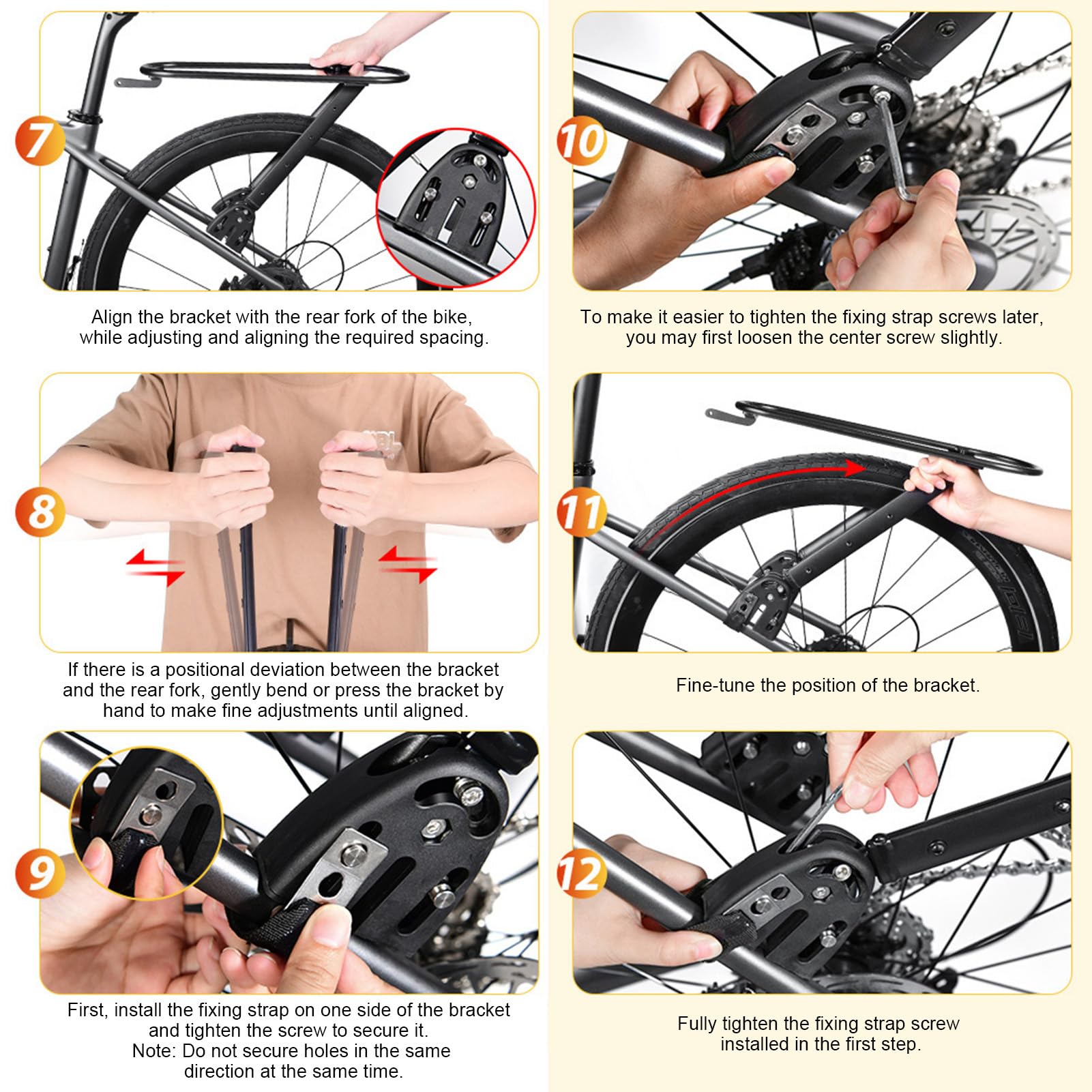 7

Align the bracket with the rear fork of the bike, while adjusting and aligning the required spacing.

8

If there is a positional deviation between the bracket and the rear fork, gently bend or press the bracket by hand to make fine adjustments until aligned.

9

First, install the fixing strap on one side of the bracket and tighten the screw to secure it.
Note: Do not secure holes in the same direction at the same time.

10

To make it easier to tighten the fixing strap screws later, you may first loosen the center screw slightly.

11

Fine-tune the position of the bracket.

12

Fully tighten the fixing strap screw installed in the first step.