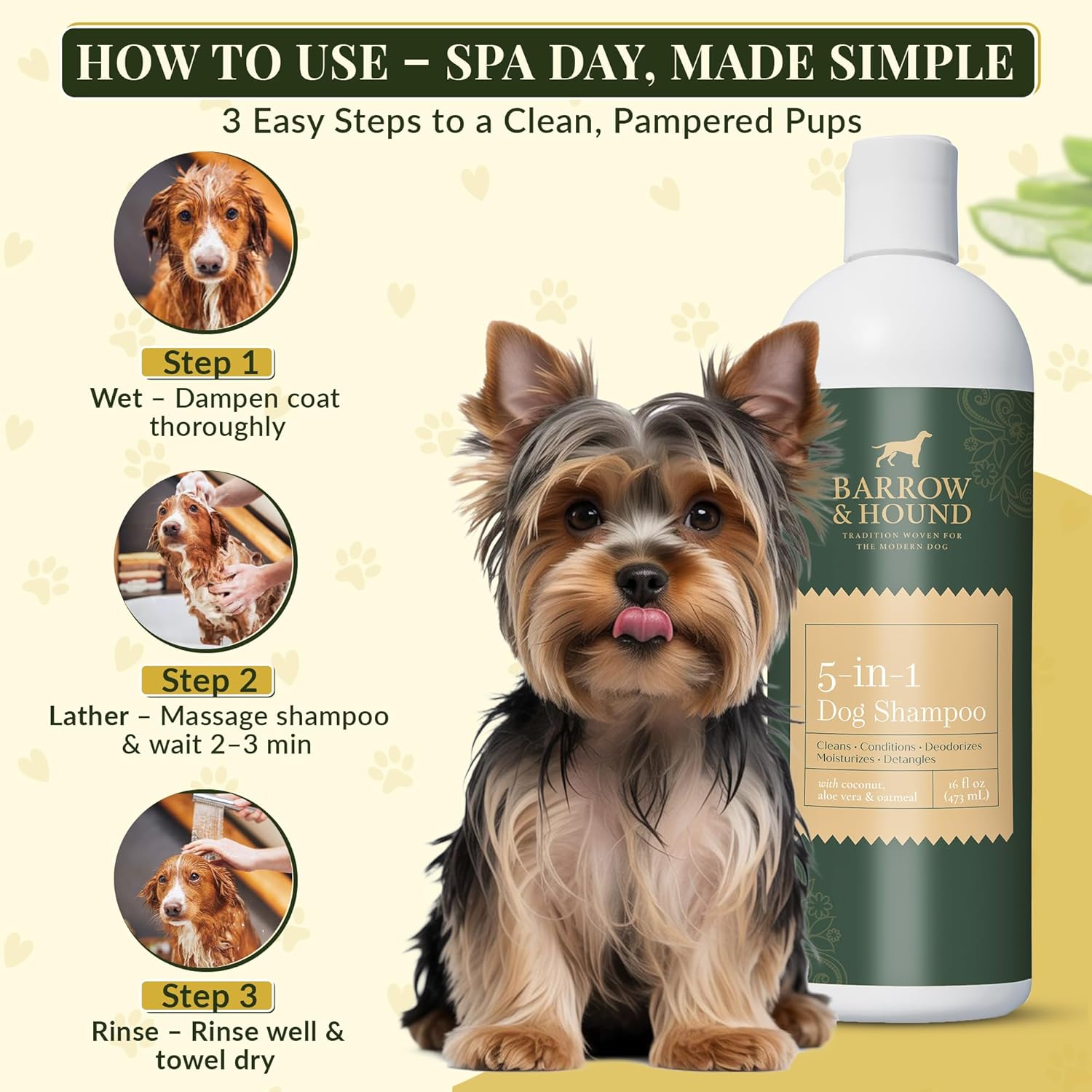 HOW TO USE – SPA DAY, MADE SIMPLE

3 Easy Steps to a Clean, Pampered Pups

Step 1

Wet – Dampen coat thoroughly

Step 2

Lather – Massage shampoo & wait 2–3 min

Step 3

Rinse – Rinse well & towel dry

BARROW & HOUND

TRADITION WOVEN FOR THE MODERN DOG

5-in-1 Dog Shampoo

Cleans · Conditions · Deodorizes Moisturizes · Detangles

with coconut, aloe vera & oatmeal

16 fl oz (473 mL)