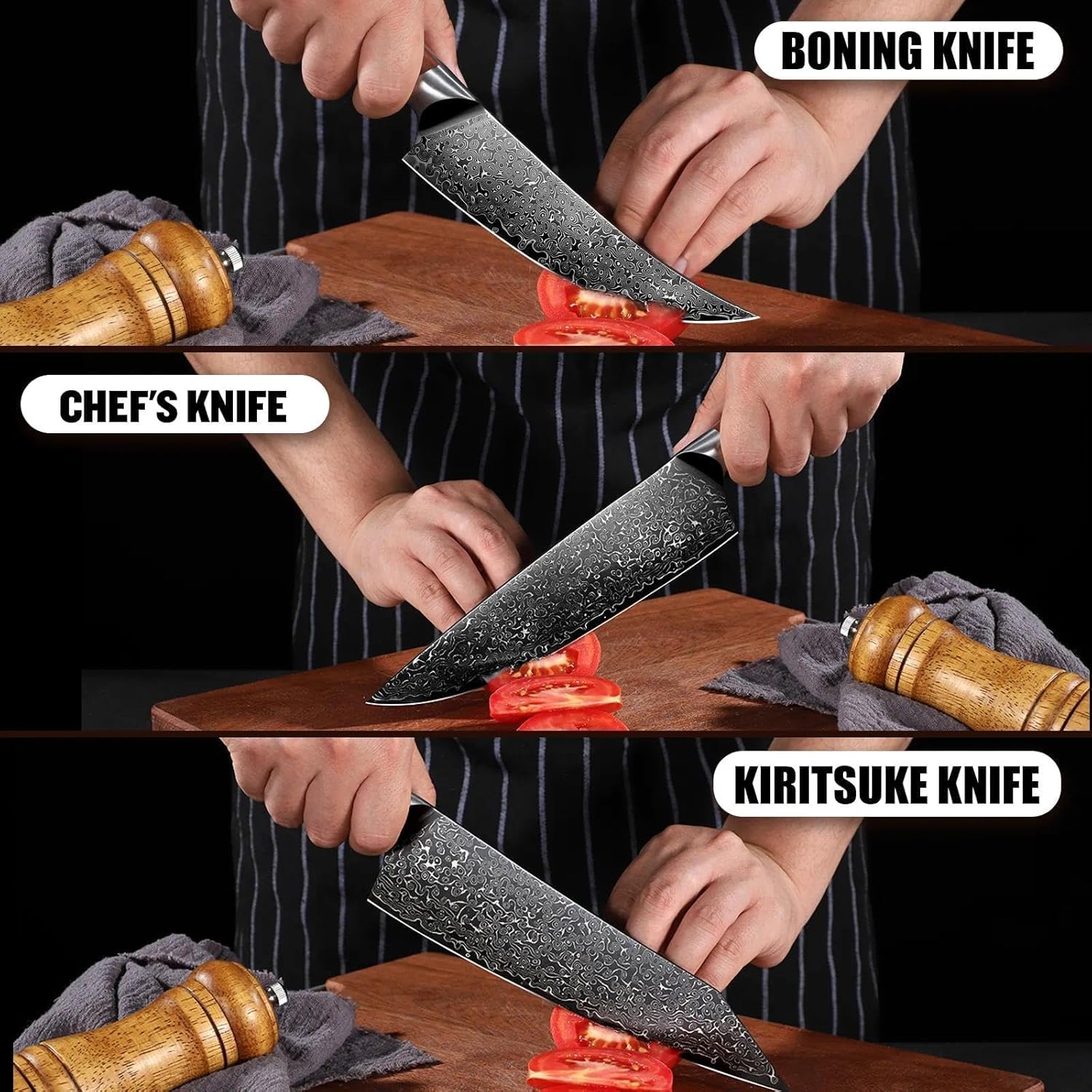 BONING KNIFE

CHEF'S KNIFE

KIRITSUKE KNIFE