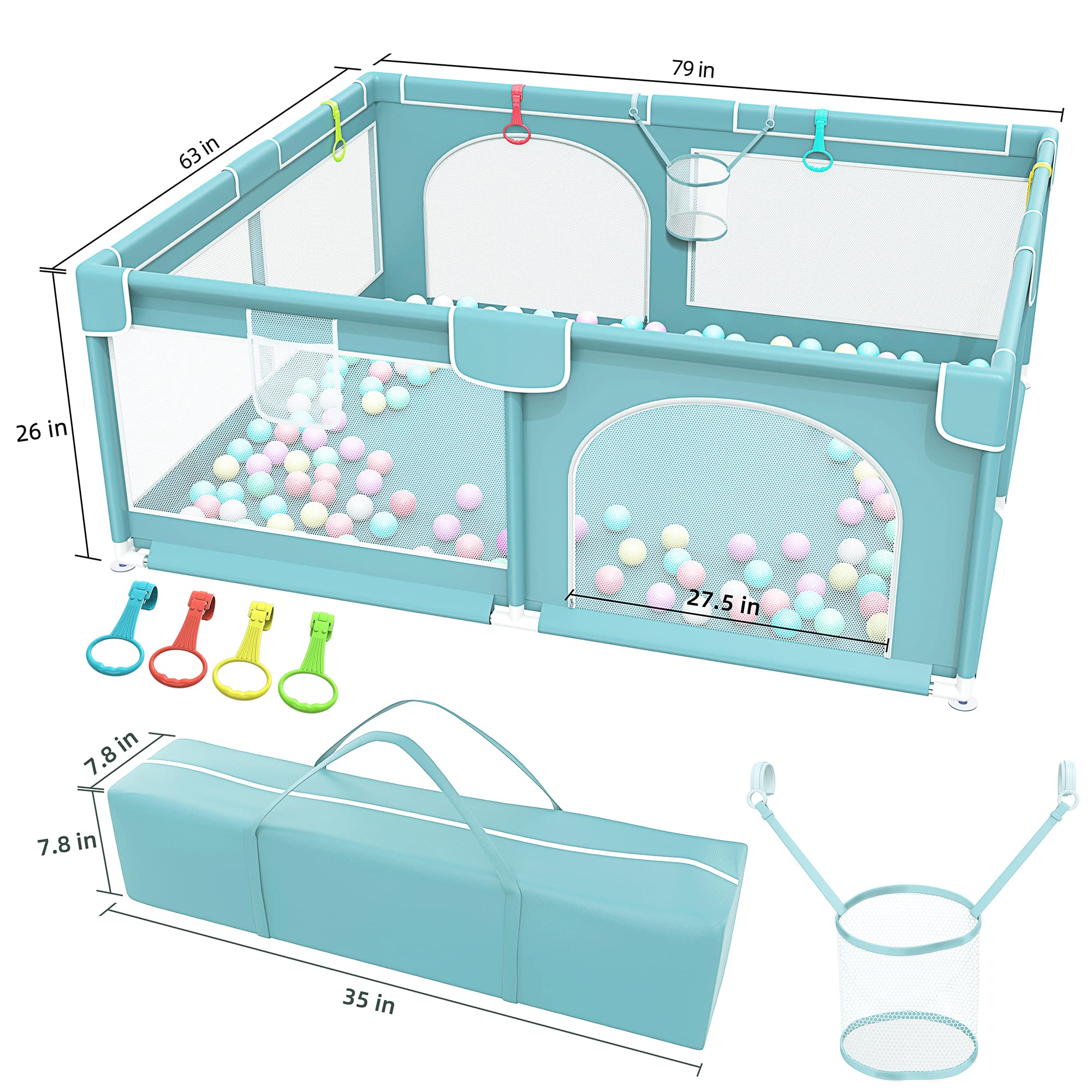 79 in

63 in

26 in

27.5 in

7.8 in

7.8 in

35 in