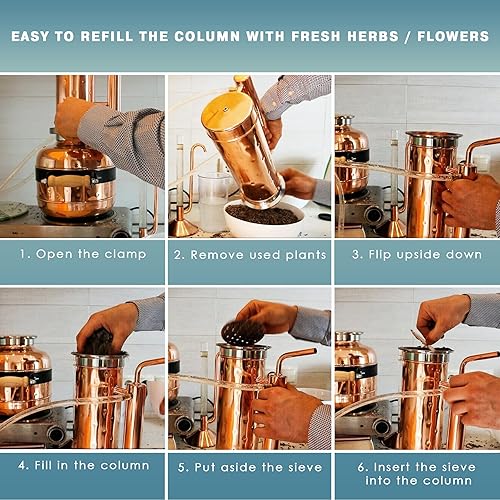 EASY TO REFILL THE COLUMN WITH FRESH HERBS / FLOWERS

1. Open the clamp

2. Remove used plants

3. Flip upside down

4. Fill in the column

5. Put aside the sieve

6. Insert the sieve into the column