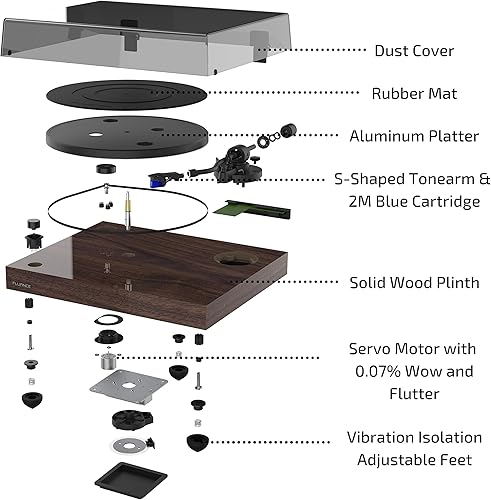 Dust Cover

Rubber Mat

Aluminum Platter

S-Shaped Tonearm & 2M Blue Cartridge

FLUANCE

Solid Wood Plinth

Servo Motor with 0.07% Wow and Flutter

Vibration Isolation Adjustable Feet