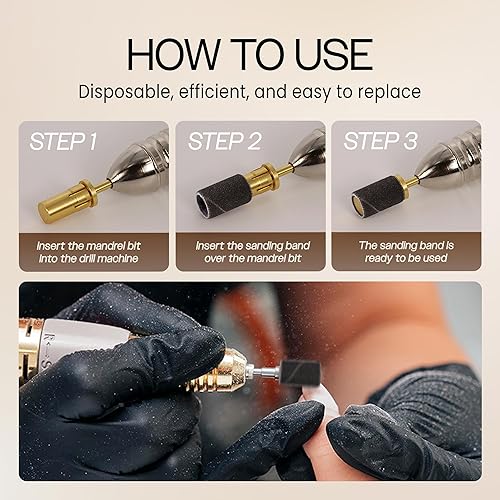 HOW TO USE

Disposable, efficient, and easy to replace

STEP 1

Insert the mandrel bit into the drill machine

STEP 2

Insert the sanding band over the mandrel bit

STEP 3

The sanding band is ready to be used