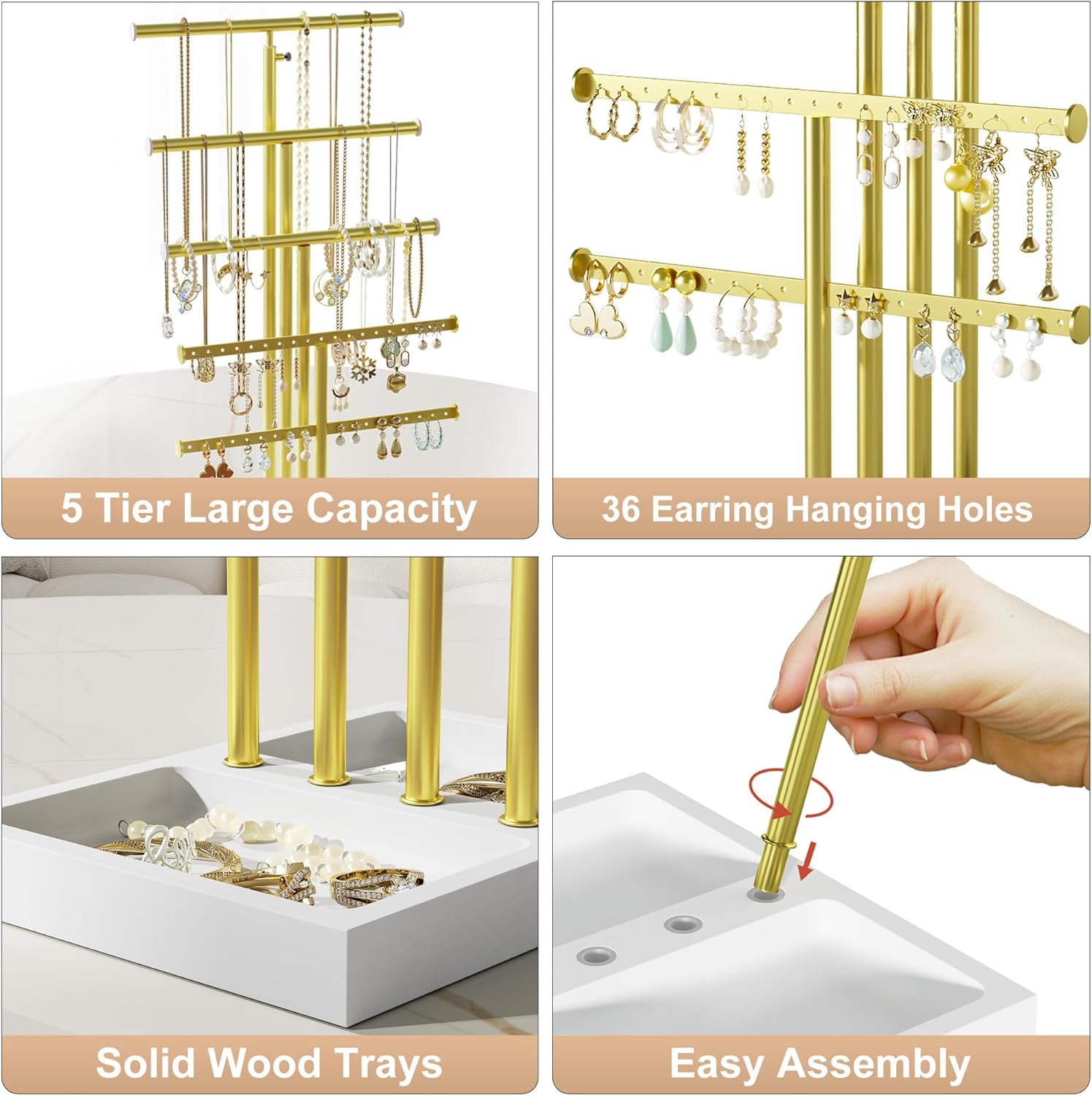 5 Tier Large Capacity

36 Earring Hanging Holes

Solid Wood Trays

Easy Assembly