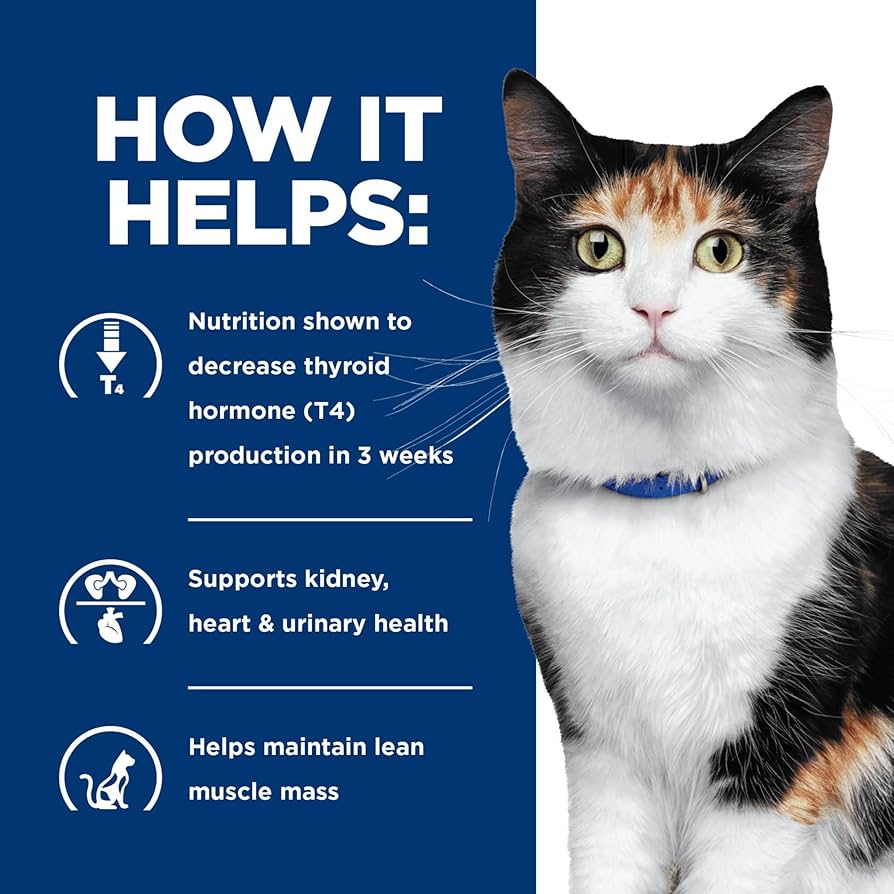 HOW IT HELPS:

$T_4$

Nutrition shown to decrease thyroid hormone (T4) production in 3 weeks

Supports kidney, heart & urinary health

Helps maintain lean muscle mass