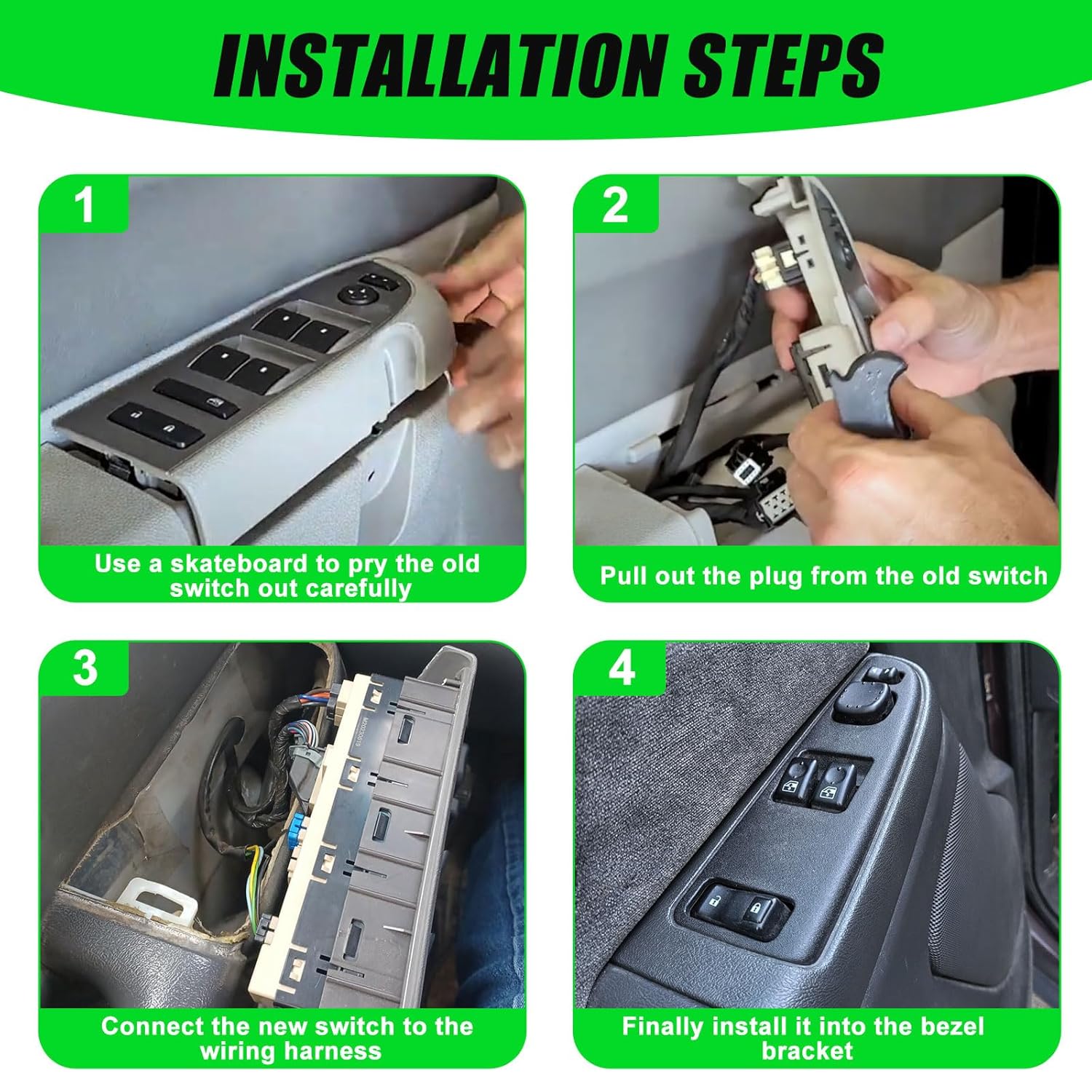 INSTALLATION STEPS

1

Use a skateboard to pry the old switch out carefully

2

Pull out the plug from the old switch

3

Connect the new switch to the wiring harness

4

Finally install it into the bezel bracket