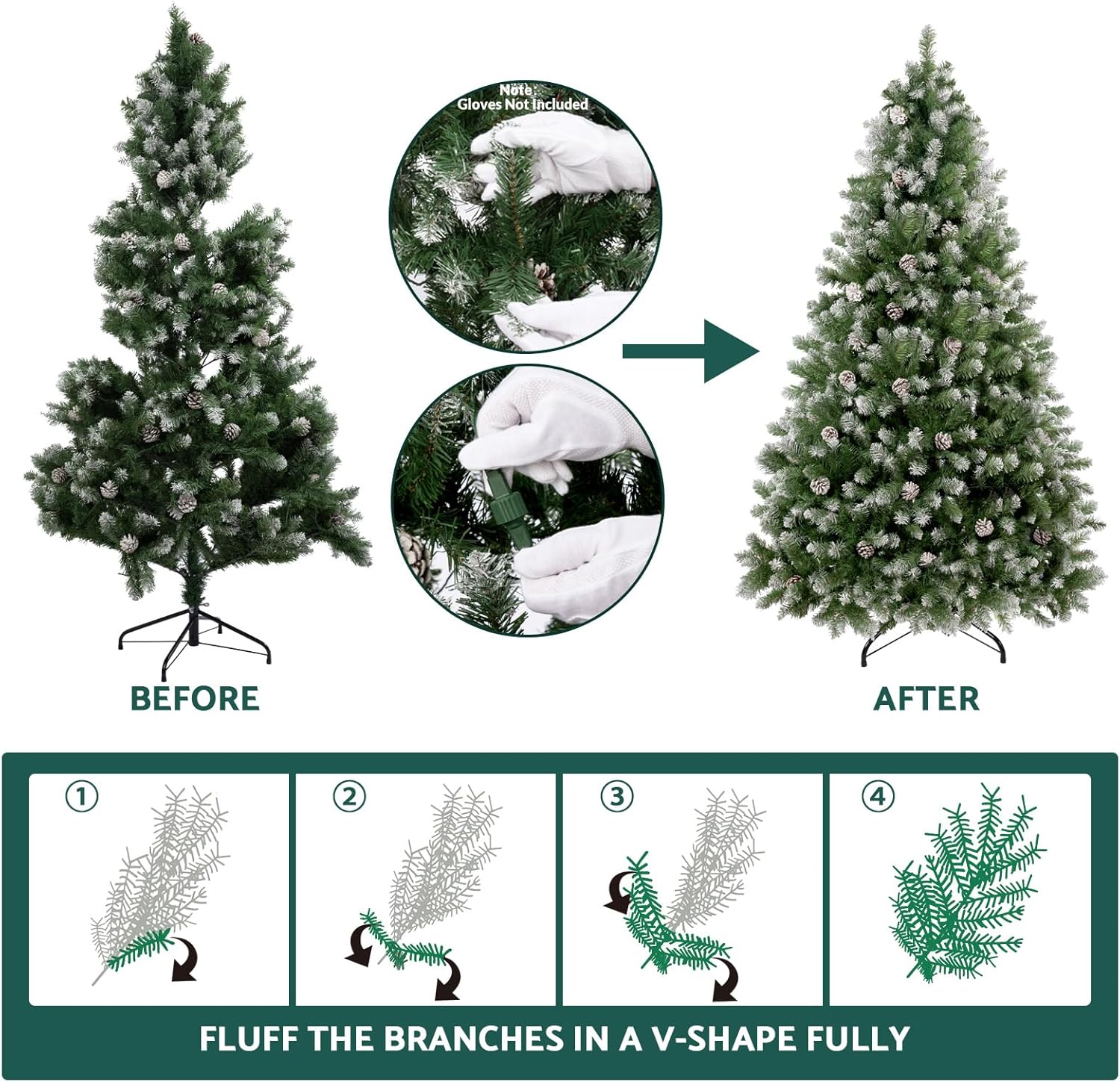 Note:
Gloves Not Included

BEFORE

AFTER

①

②

③

④

FLUFF THE BRANCHES IN A V-SHAPE FULLY