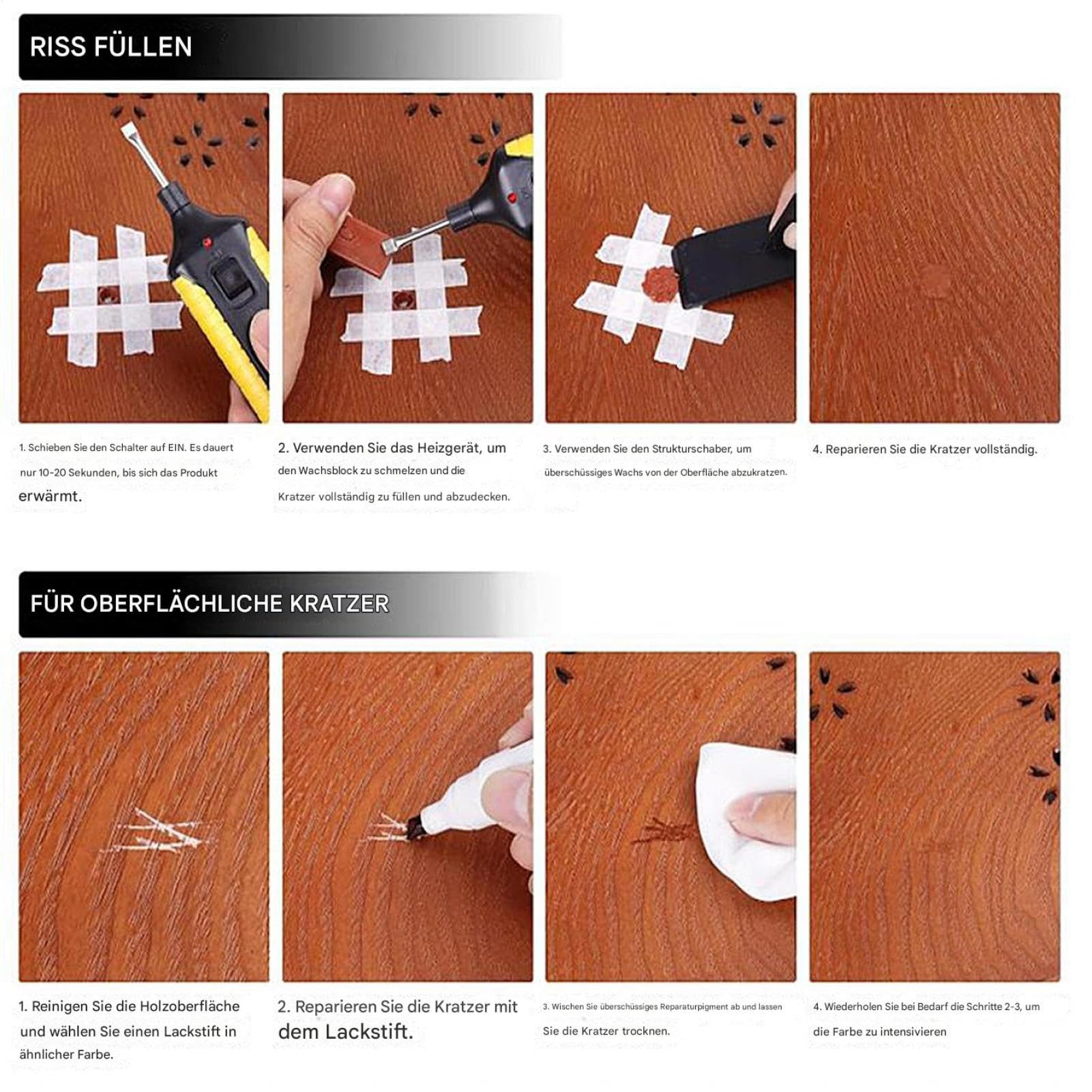 RISS FÜLLEN

1. Schieben Sie den Schalter auf EIN. Es dauert nur 10-20 Sekunden, bis sich das Produkt erwärmt.

2. Verwenden Sie das Heizgerät, um den Wachsblock zu schmelzen und die Kratzer vollständig zu füllen und abzudecken.

3. Verwenden Sie den Strukturschaber, um überschüssiges Wachs von der Oberfläche abzukratzen.

4. Reparieren Sie die Kratzer vollständig.

FÜR OBERFLÄCHLICHE KRATZER

1. Reinigen Sie die Holzoberfläche und wählen Sie einen Lackstift in ähnlicher Farbe.

2. Reparieren Sie die Kratzer mit dem Lackstift.

3. Wischen Sie überschüssiges Reparaturpigment ab und lassen Sie die Kratzer trocknen.

4. Wiederholen Sie bei Bedarf die Schritte 2-3, um die Farbe zu intensivieren