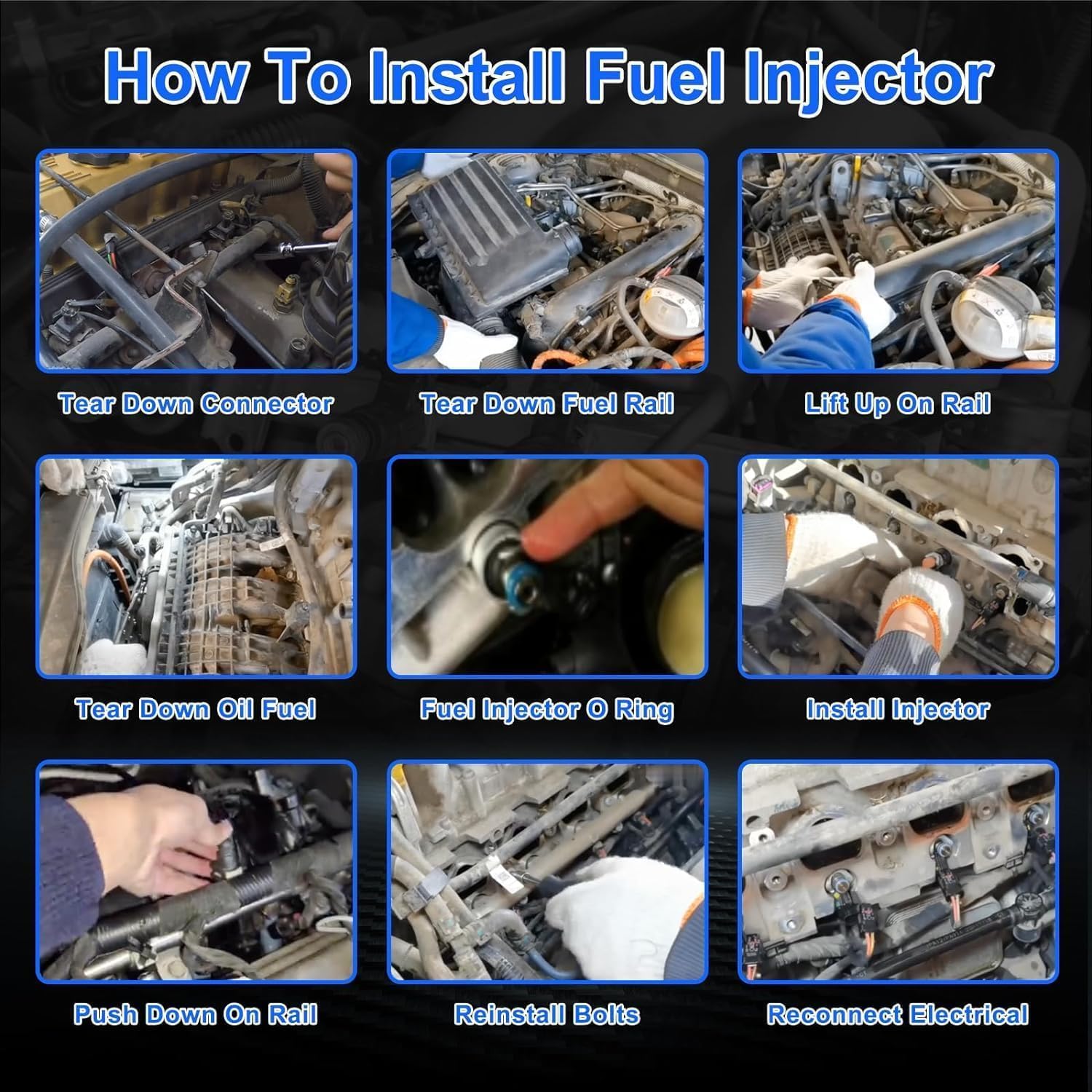 How To Install Fuel Injector

Tear Down Connector

Tear Down Fuel Rail

Lift Up On Rail

Tear Down Oil Fuel

Fuel Injector O Ring

Install Injector

Push Down On Rail

Reinstall Bolts

Reconnect Electrical