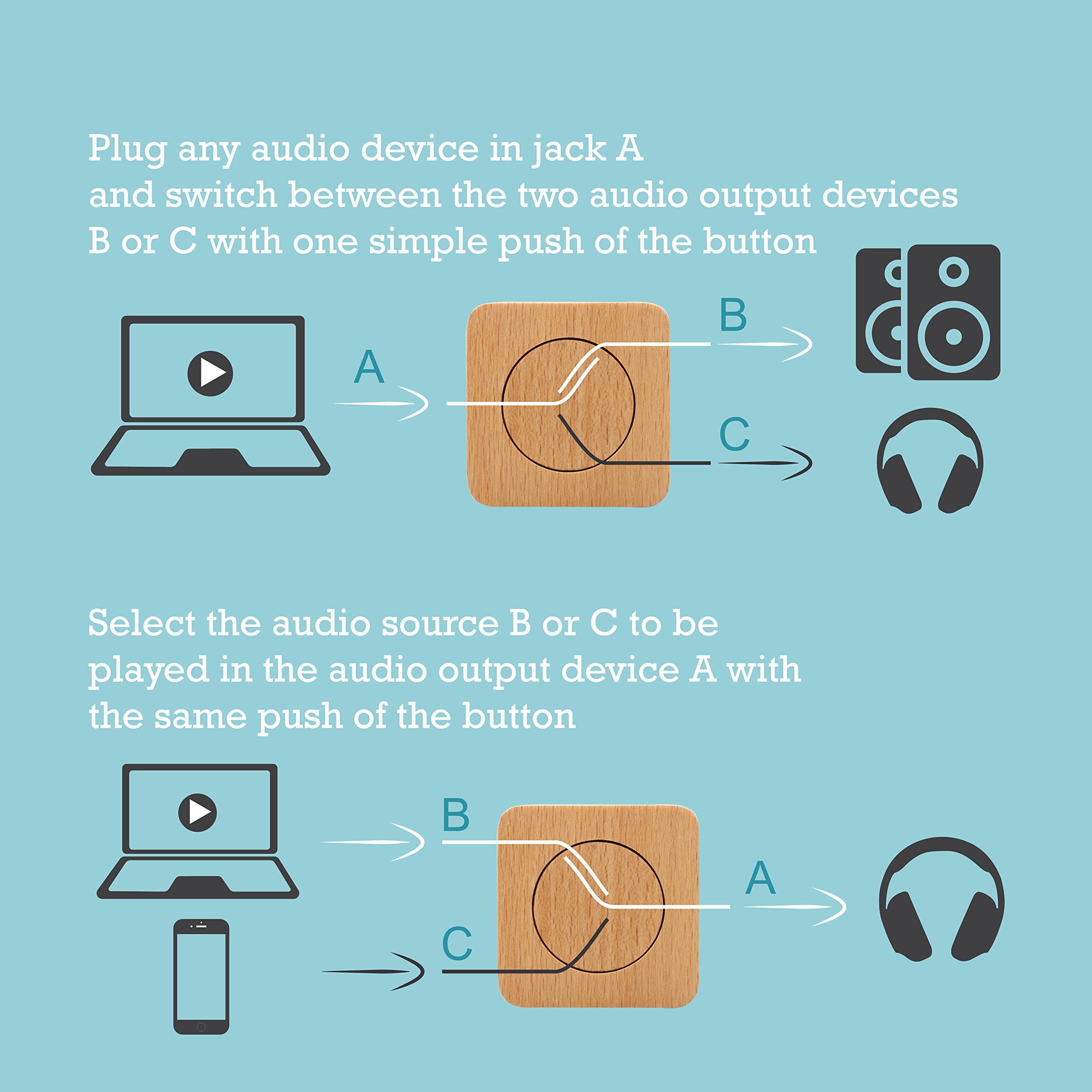 Plug any audio device in jack A
and switch between the two audio output devices
B or C with one simple push of the button

A

B

C

Select the audio source B or C to be
played in the audio output device A with
the same push of the button

B

C

A