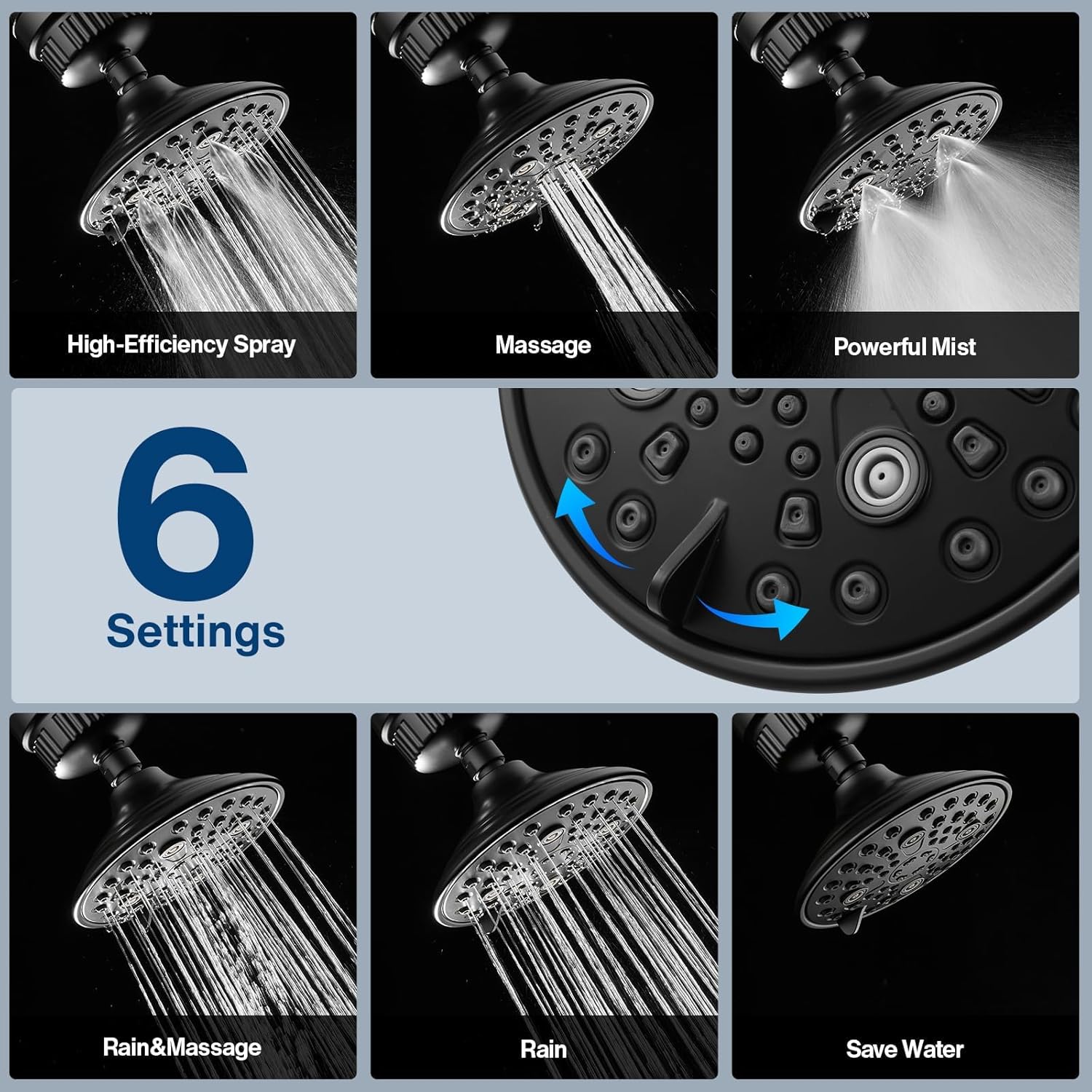 High-Efficiency Spray

Massage

Powerful Mist

6
Settings

Rain&Massage

Rain

Save Water