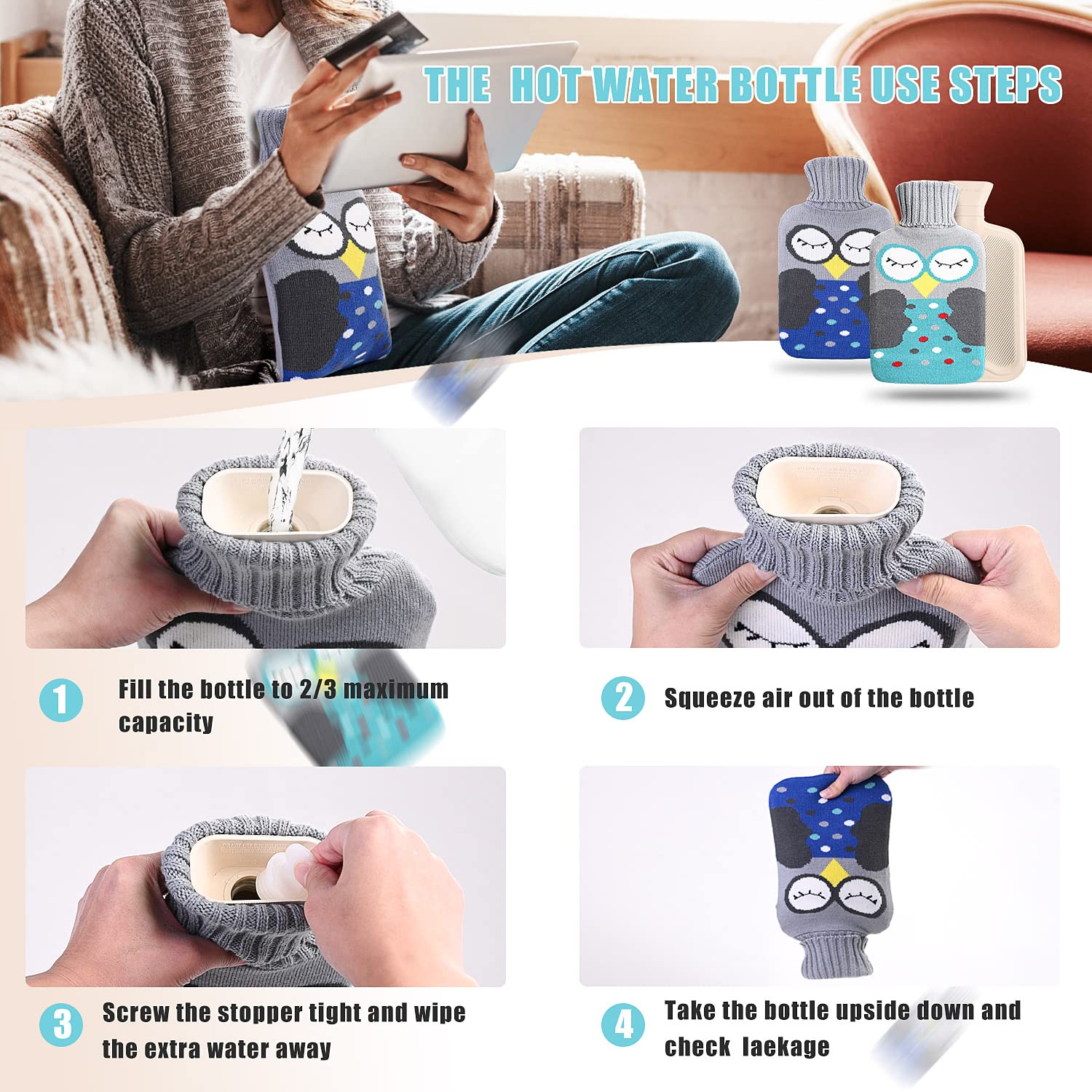 THE HOT WATER BOTTLE USE STEPS

1 Fill the bottle to 2/3 maximum capacity

2 Squeeze air out of the bottle

3 Screw the stopper tight and wipe the extra water away

4 Take the bottle upside down and check laekage