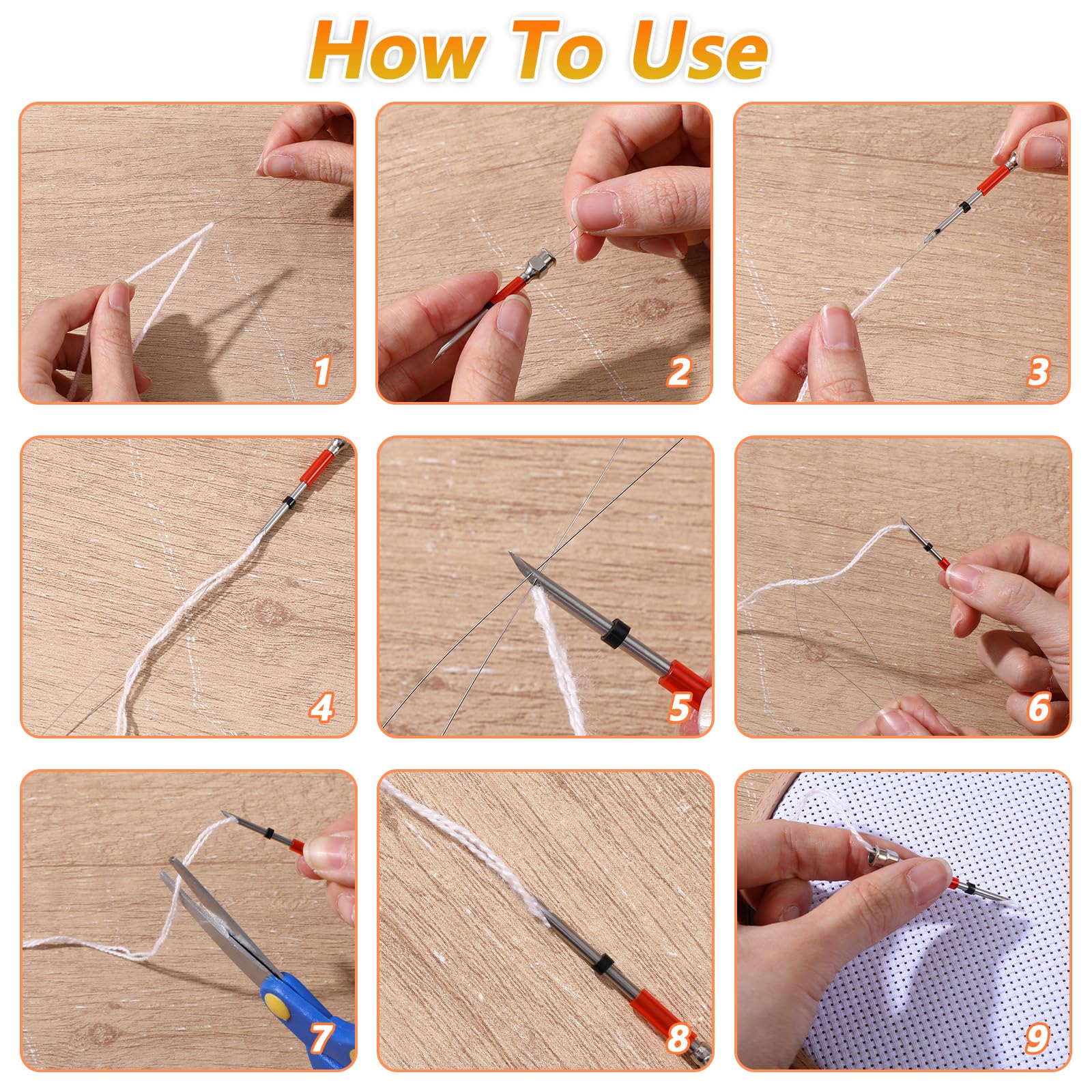 How To Use

1

2

3

4

5

6

7

8

9