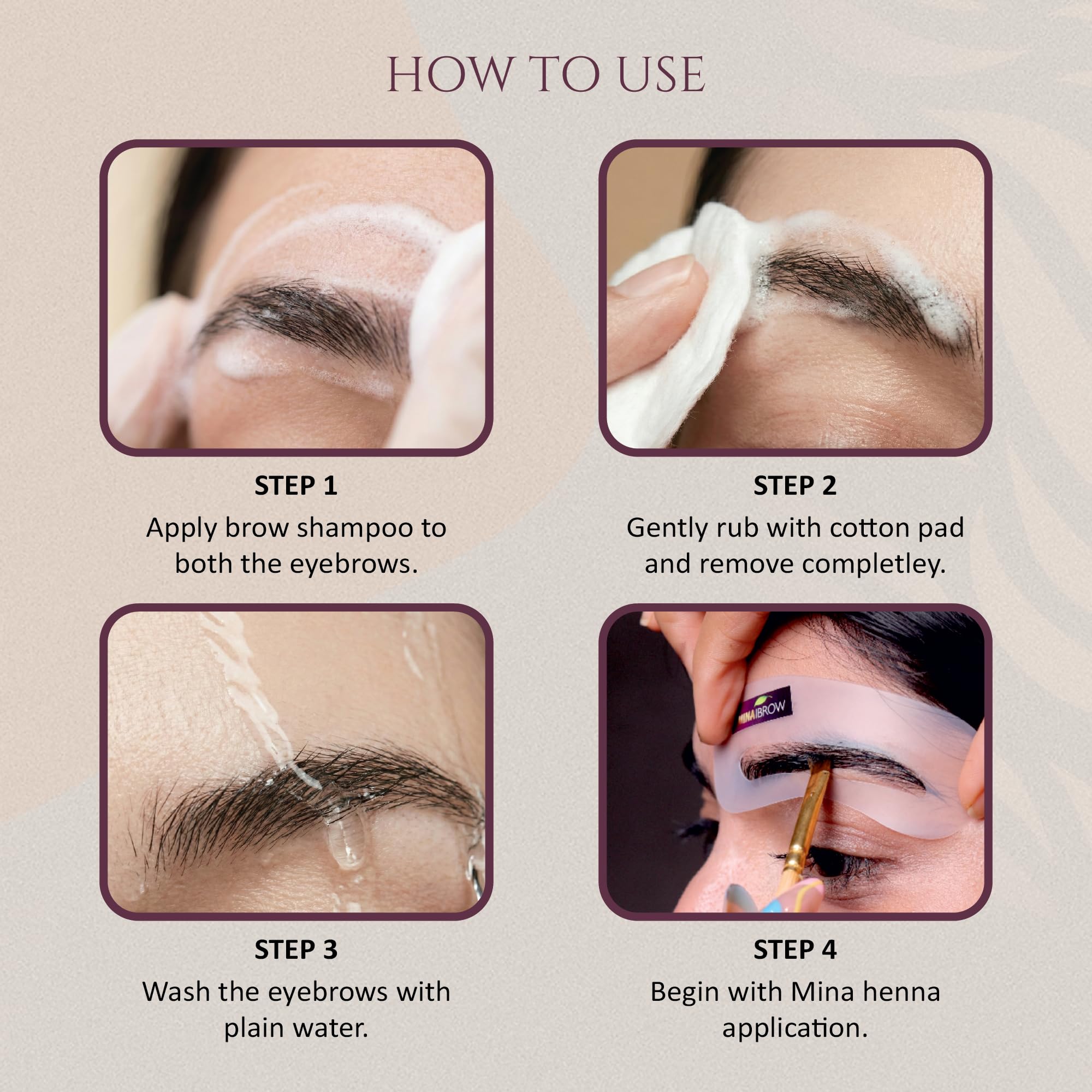 HOW TO USE

STEP 1
Apply brow shampoo to both the eyebrows.

STEP 2
Gently rub with cotton pad and remove completley.

STEP 3
Wash the eyebrows with plain water.

MINAIBROW

STEP 4
Begin with Mina henna application.