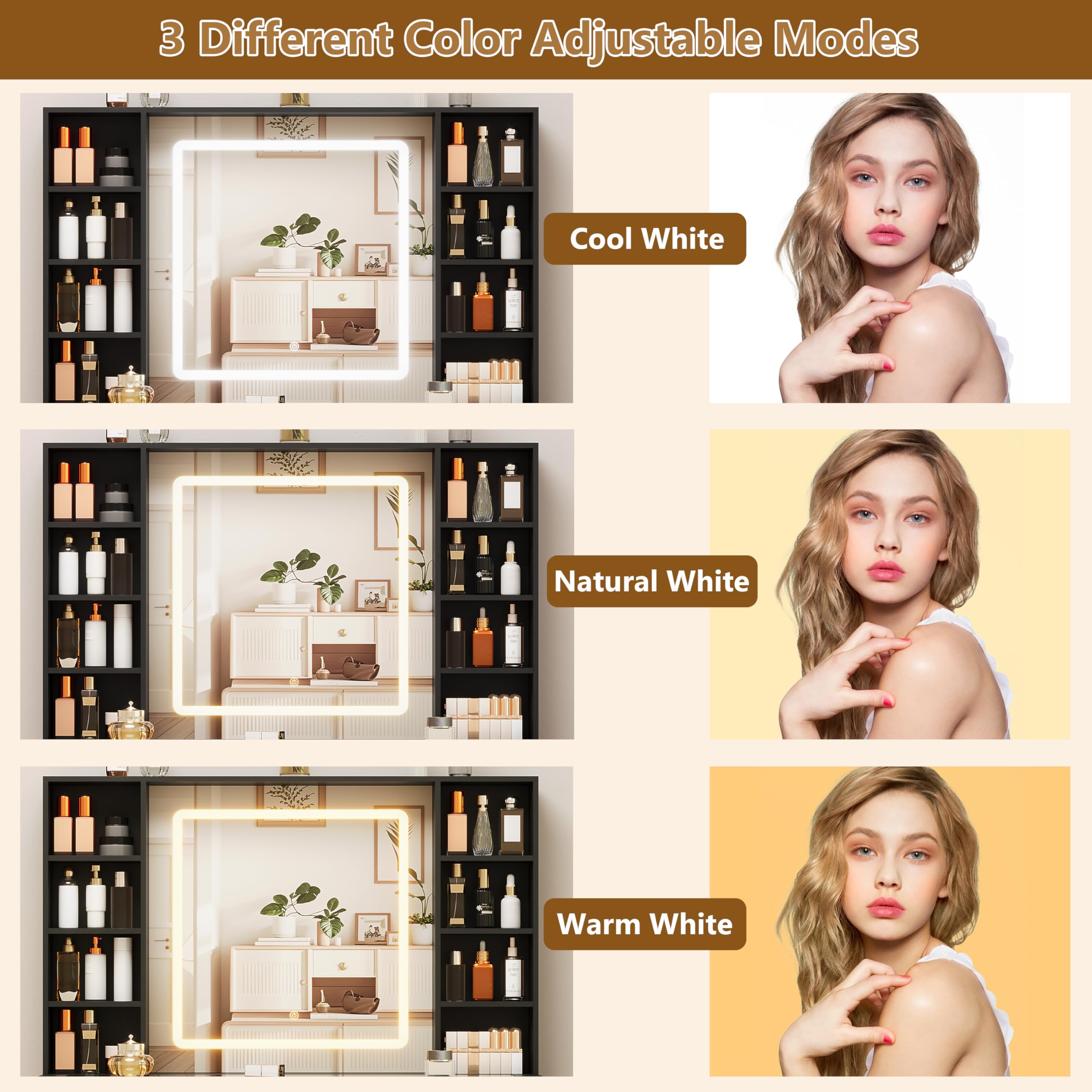 3 Different Color Adjustable Modes

Cool White

Natural White

Warm White