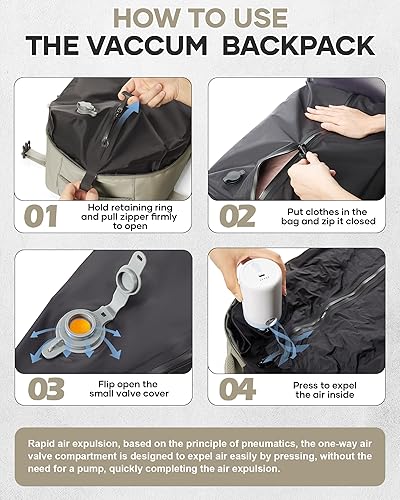 HOW TO USE
THE VACCUM BACKPACK

01
Hold retaining ring and pull zipper firmly to open

02
Put clothes in the bag and zip it closed

03
Flip open the small valve cover

04
Press to expel the air inside

Rapid air expulsion, based on the principle of pneumatics, the one-way air valve compartment is designed to expel air easily by pressing, without the need for a pump, quickly completing the air expulsion.