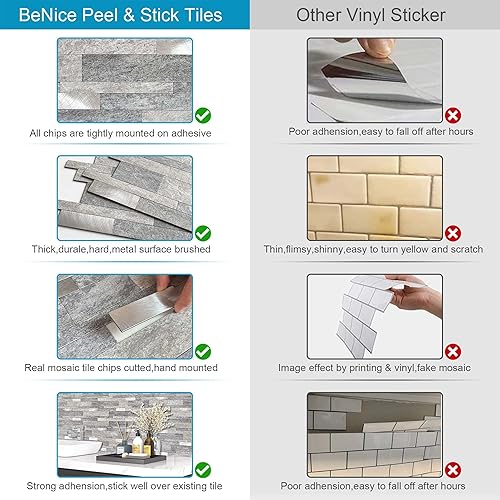 BeNice Peel & Stick Tiles

All chips are tightly mounted on adhesive

Thick,durale,hard,metal surface brushed

Real mosaic tile chips cutted,hand mounted

Strong adhension,stick well over existing tile

Other Vinyl Sticker

Poor adhension,easy to fall off after hours

Thin,flimsy,shinny,easy to turn yellow and scratch

Image effect by printing & vinyl,fake mosaic

Poor adhension,easy to fall off after hours