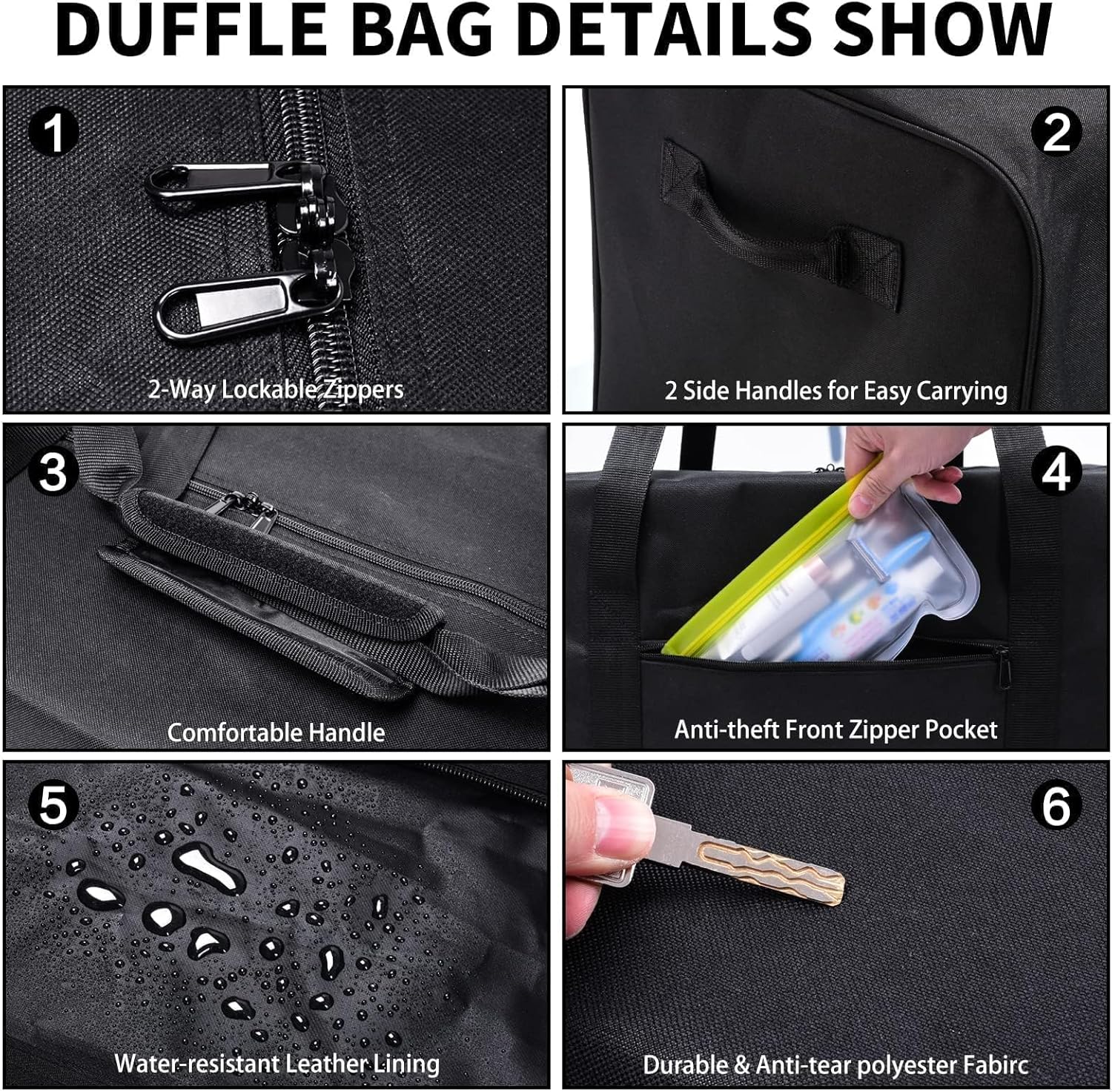 DUFFLE BAG DETAILS SHOW

1
2-Way Lockable Zippers

2
2 Side Handles for Easy Carrying

3
Comfortable Handle

4
Anti-theft Front Zipper Pocket

5
Water-resistant Leather Lining

6
Durable & Anti-tear polyester Fabirc