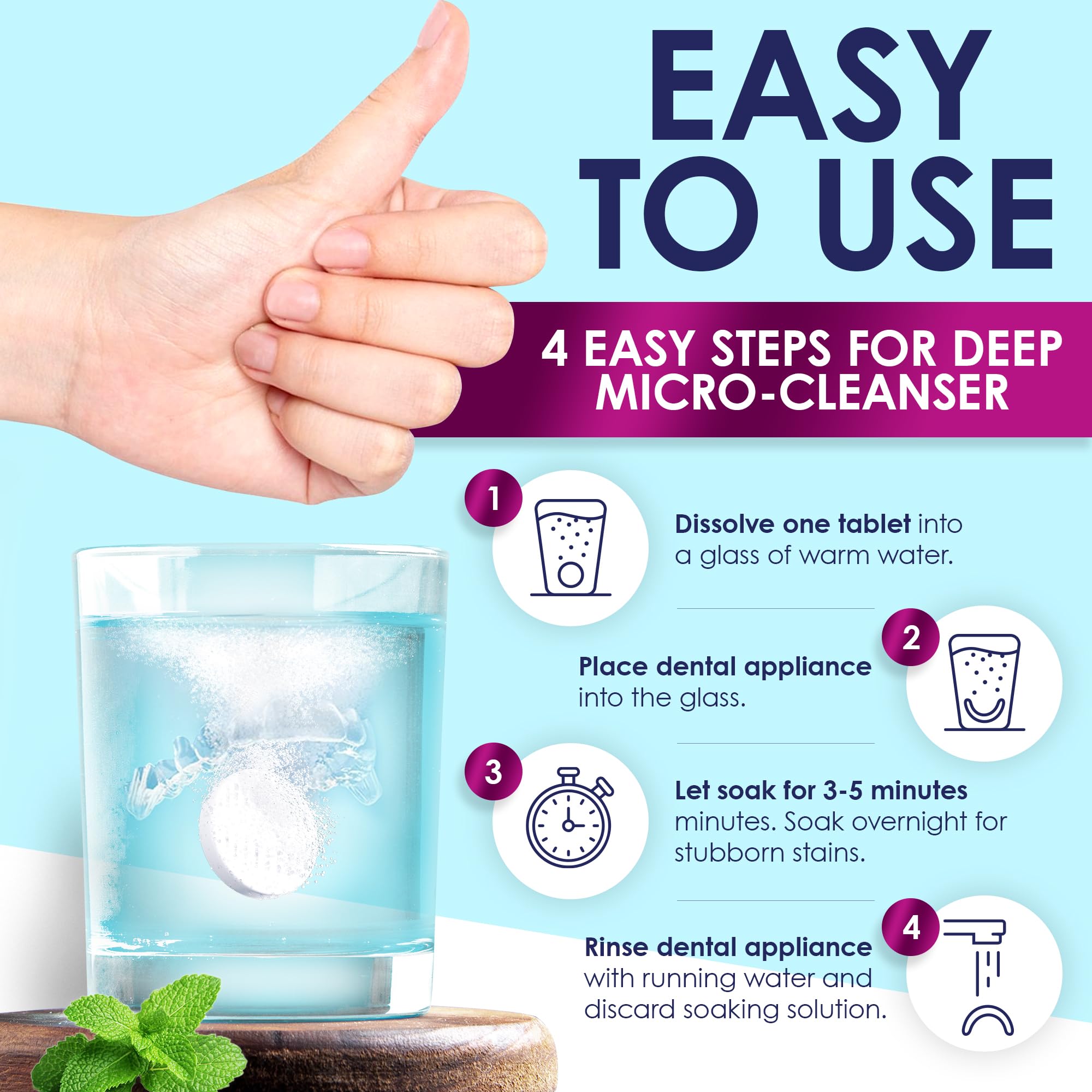 EASY TO USE

4 EASY STEPS FOR DEEP MICRO-CLEANSER

1

Dissolve one tablet into a glass of warm water.

2

Place dental appliance into the glass.

3

Let soak for 3-5 minutes minutes. Soak overnight for stubborn stains.

4

Rinse dental appliance with running water and discard soaking solution.