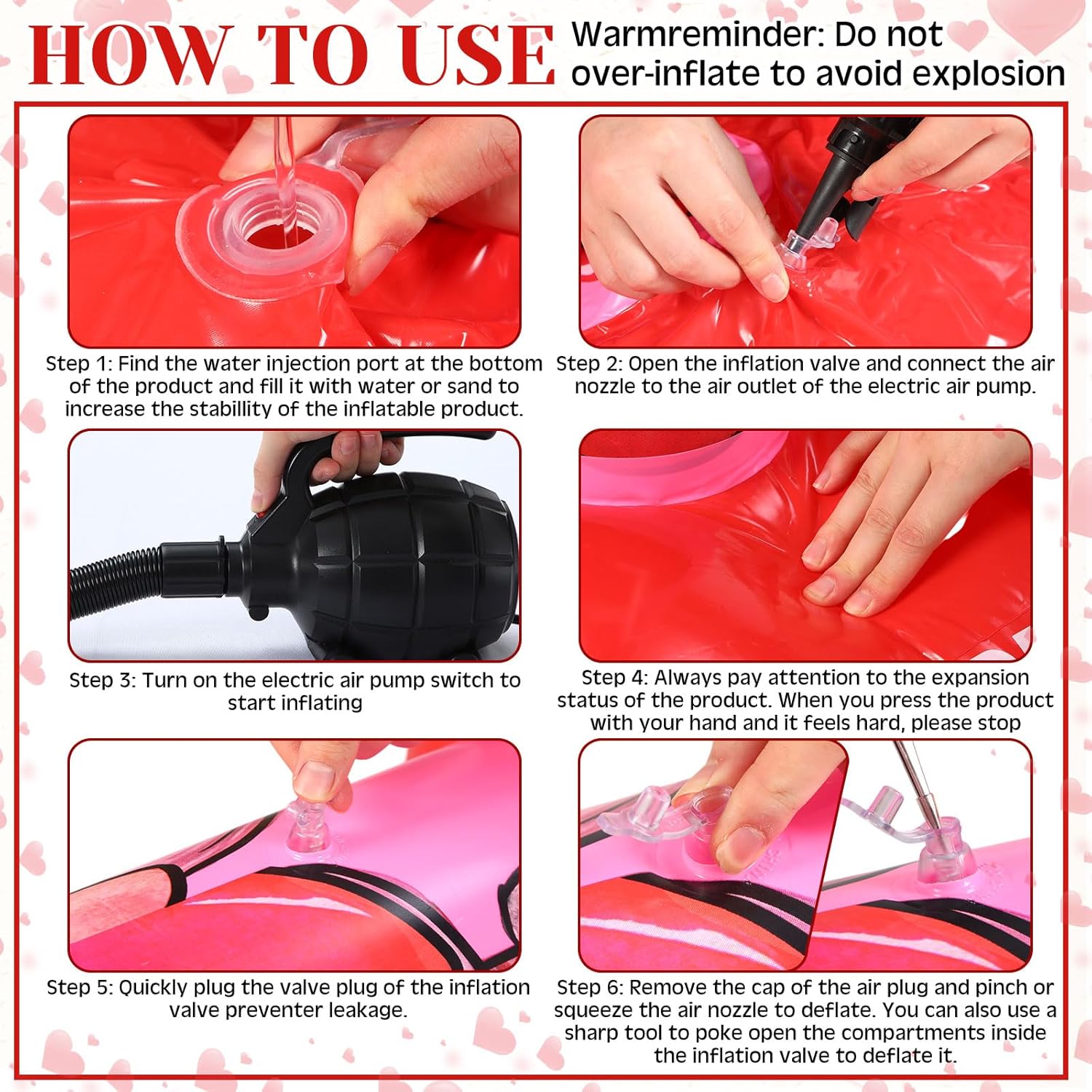 HOW TO USE

Warmreminder: Do not over-inflate to avoid explosion

Step 1: Find the water injection port at the bottom of the product and fill it with water or sand to increase the stabillity of the inflatable product.

Step 2: Open the inflation valve and connect the air nozzle to the air outlet of the electric air pump.

Step 3: Turn on the electric air pump switch to start inflating

Step 4: Always pay attention to the expansion status of the product. When you press the product with your hand and it feels hard, please stop

Step 5: Quickly plug the valve plug of the inflation valve preventer leakage.

Step 6: Remove the cap of the air plug and pinch or squeeze the air nozzle to deflate. You can also use a sharp tool to poke open the compartments inside the inflation valve to deflate it.