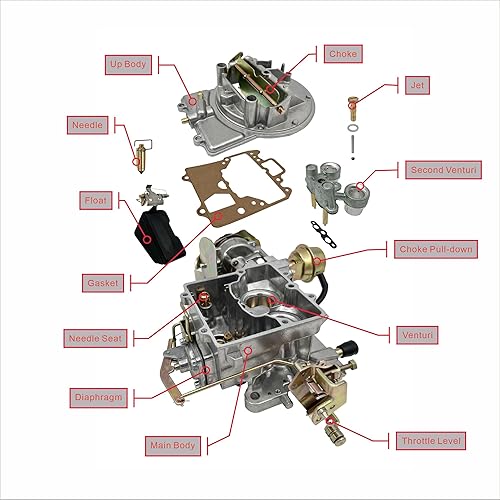 Up Body

Choke

Jet

Needle

Second Venturi

Float

Choke Pull-down

Gasket

Needle Seat

Venturi

Diaphragm

Main Body

Throttle Level