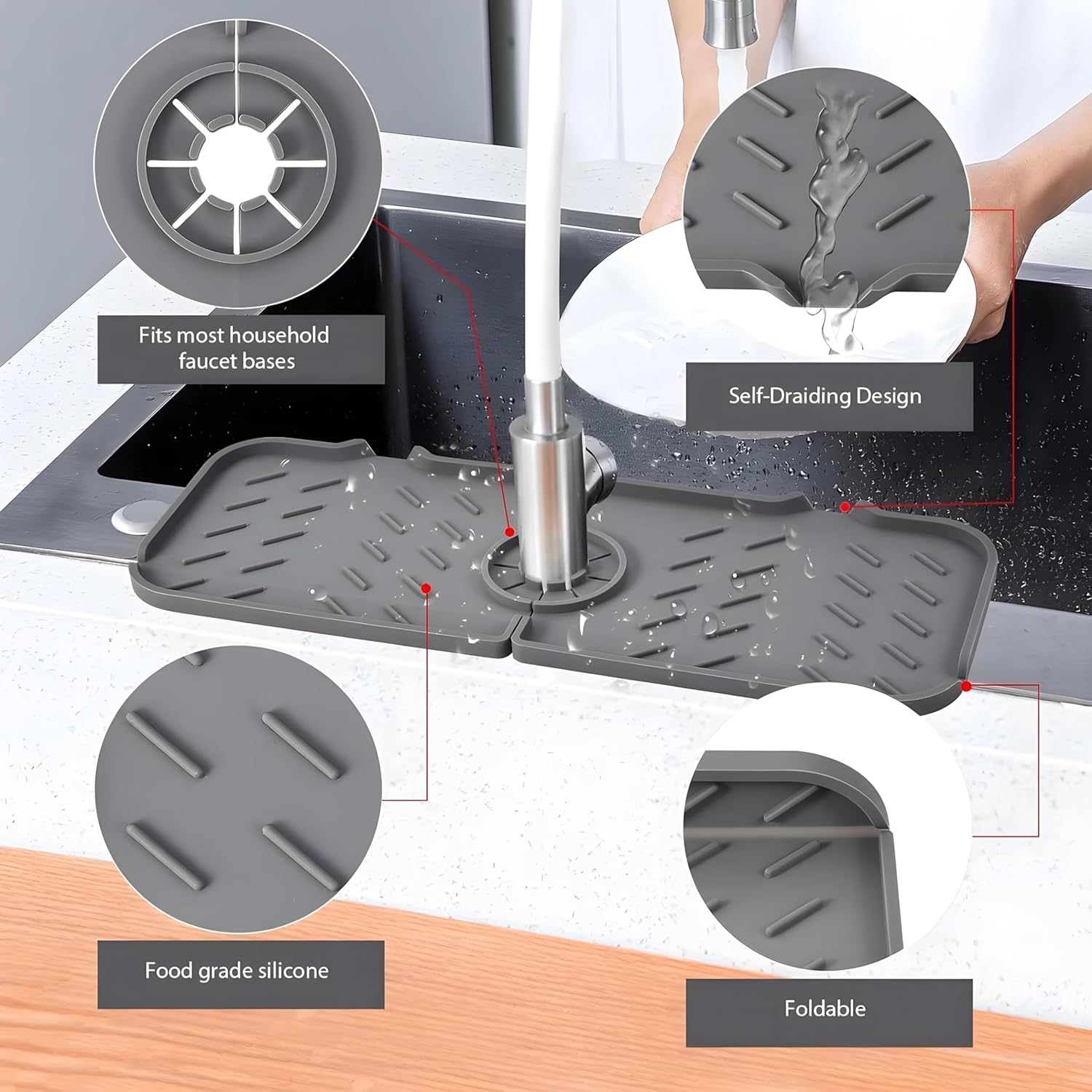 Fits most household faucet bases

Self-Draiding Design

Food grade silicone

Foldable