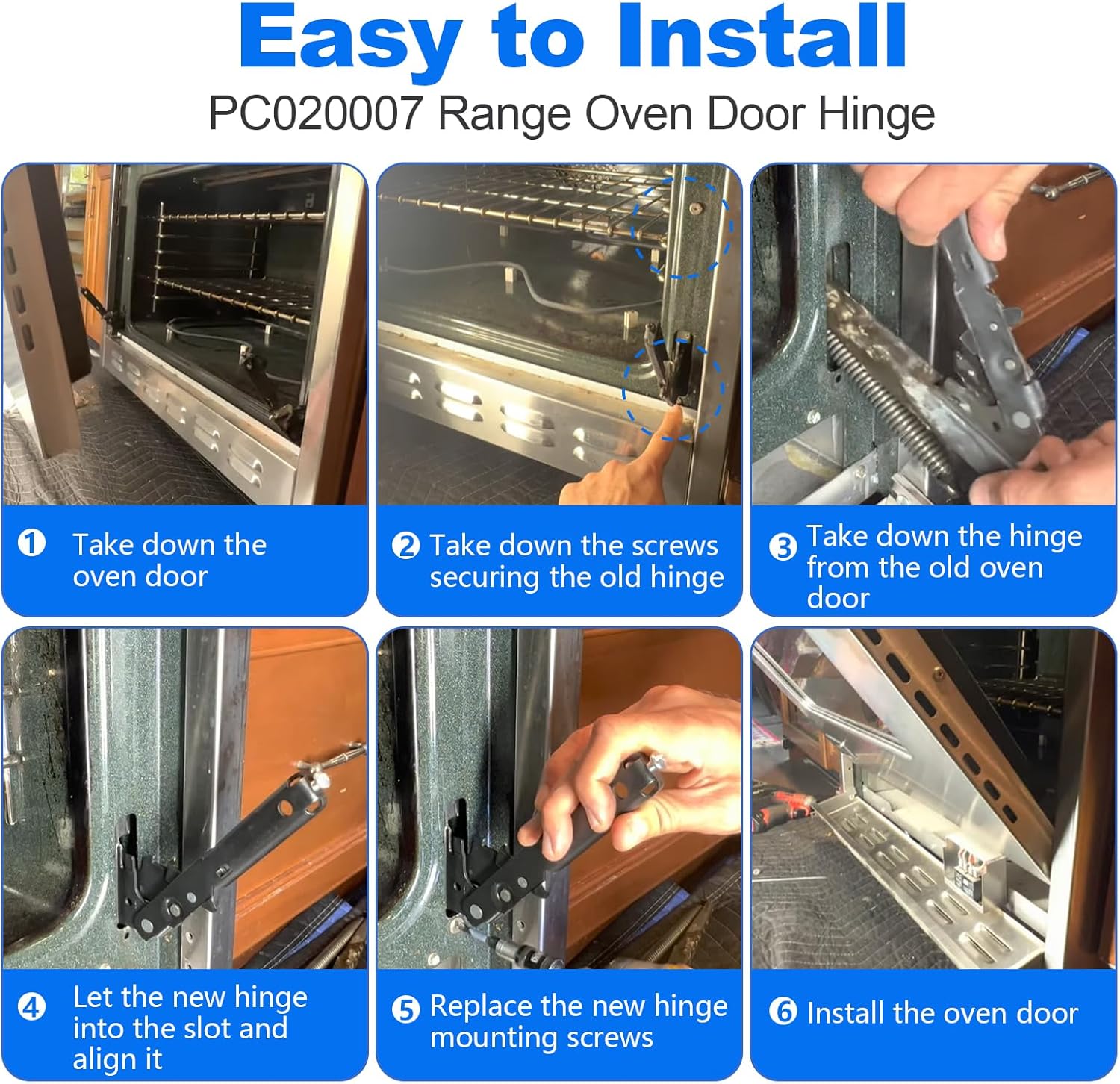 Easy to Install
PC020007 Range Oven Door Hinge

1 Take down the oven door

2 Take down the screws securing the old hinge

3 Take down the hinge from the old oven door

4 Let the new hinge into the slot and align it

5 Replace the new hinge mounting screws

6 Install the oven door